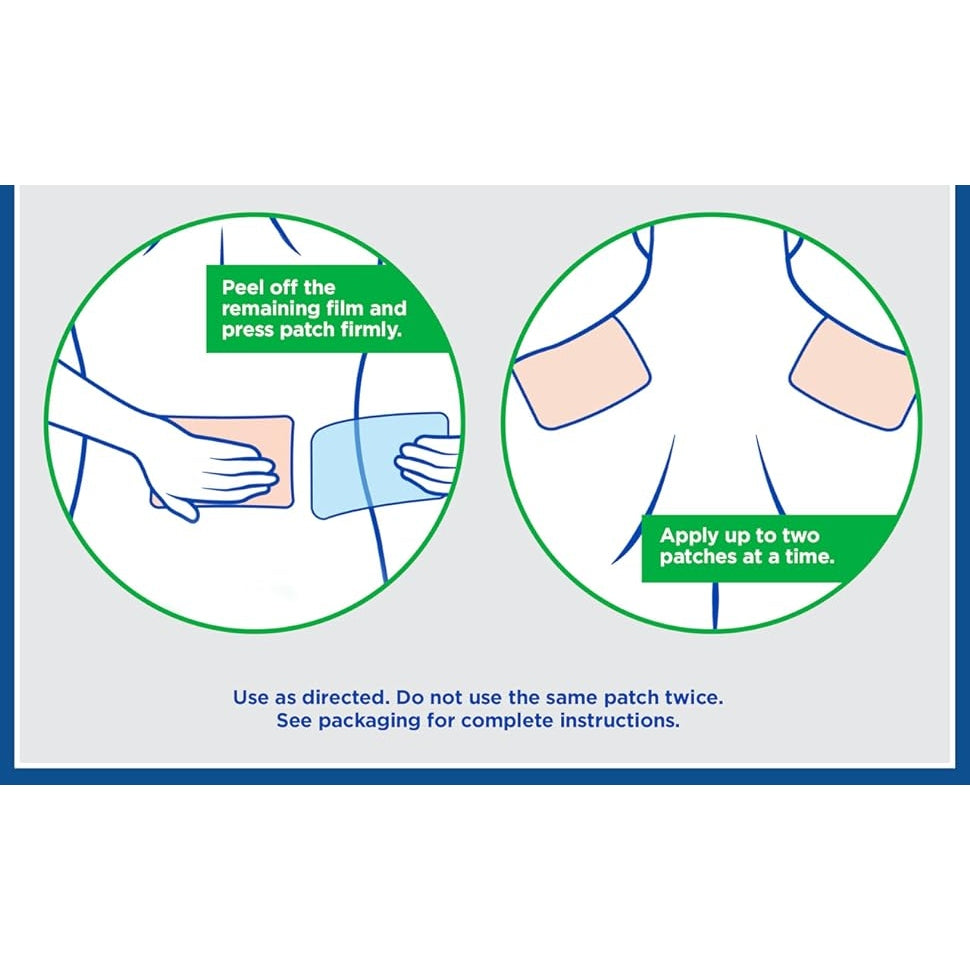 Peel off the remaining film and press patch firmly.

Apply up to two patches at a time.

Use as directed. Do not use the same patch twice.
See packaging for complete instructions.