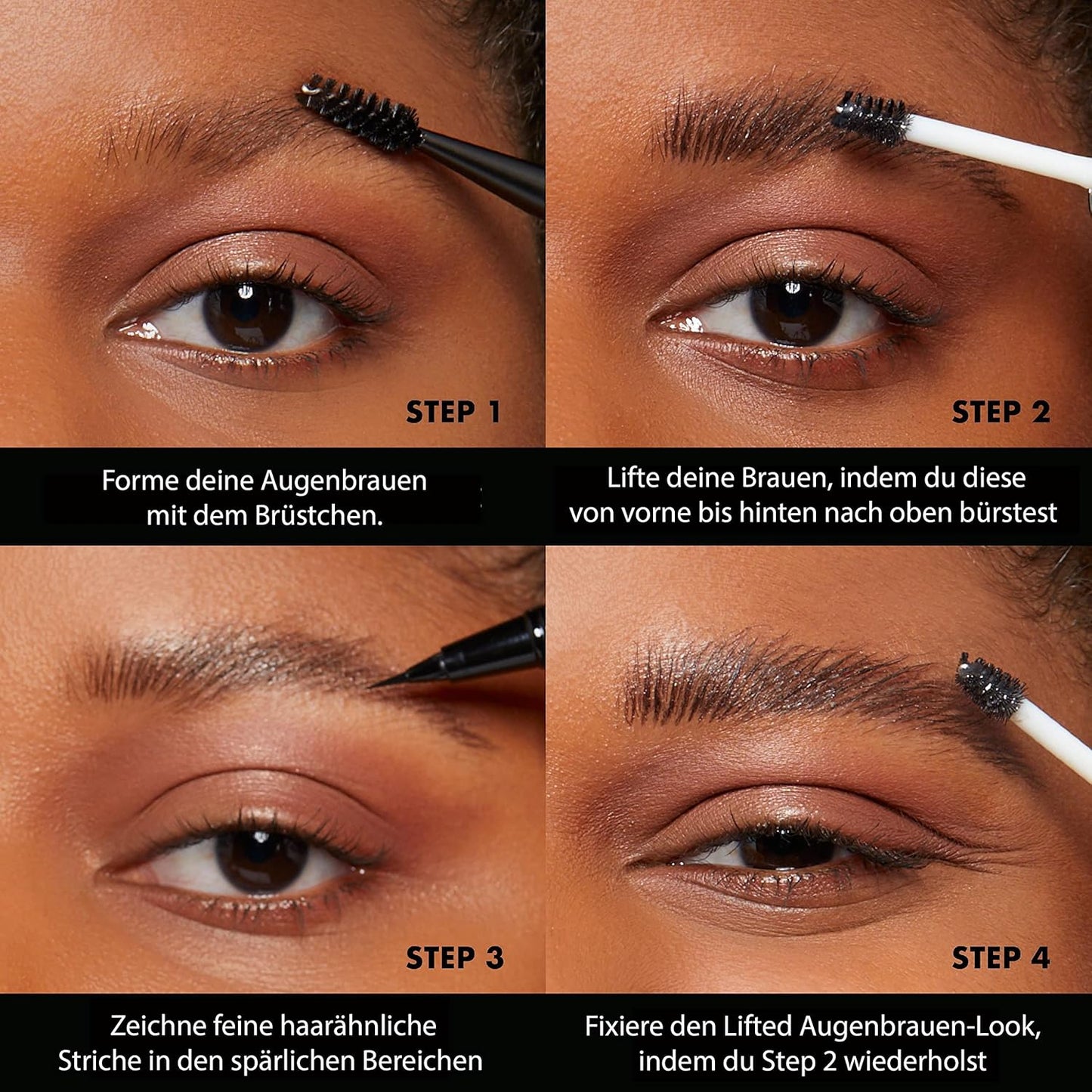 STEP 1

Forme deine Augenbrauen mit dem Brüstchen.

STEP 2

Lifte deine Brauen, indem du diese von vorne bis hinten nach oben bürstest

STEP 3

Zeichne feine haarähnliche Striche in den spärlichen Bereichen

STEP 4

Fixiere den Lifted Augenbrauen-Look, indem du Step 2 wiederholst