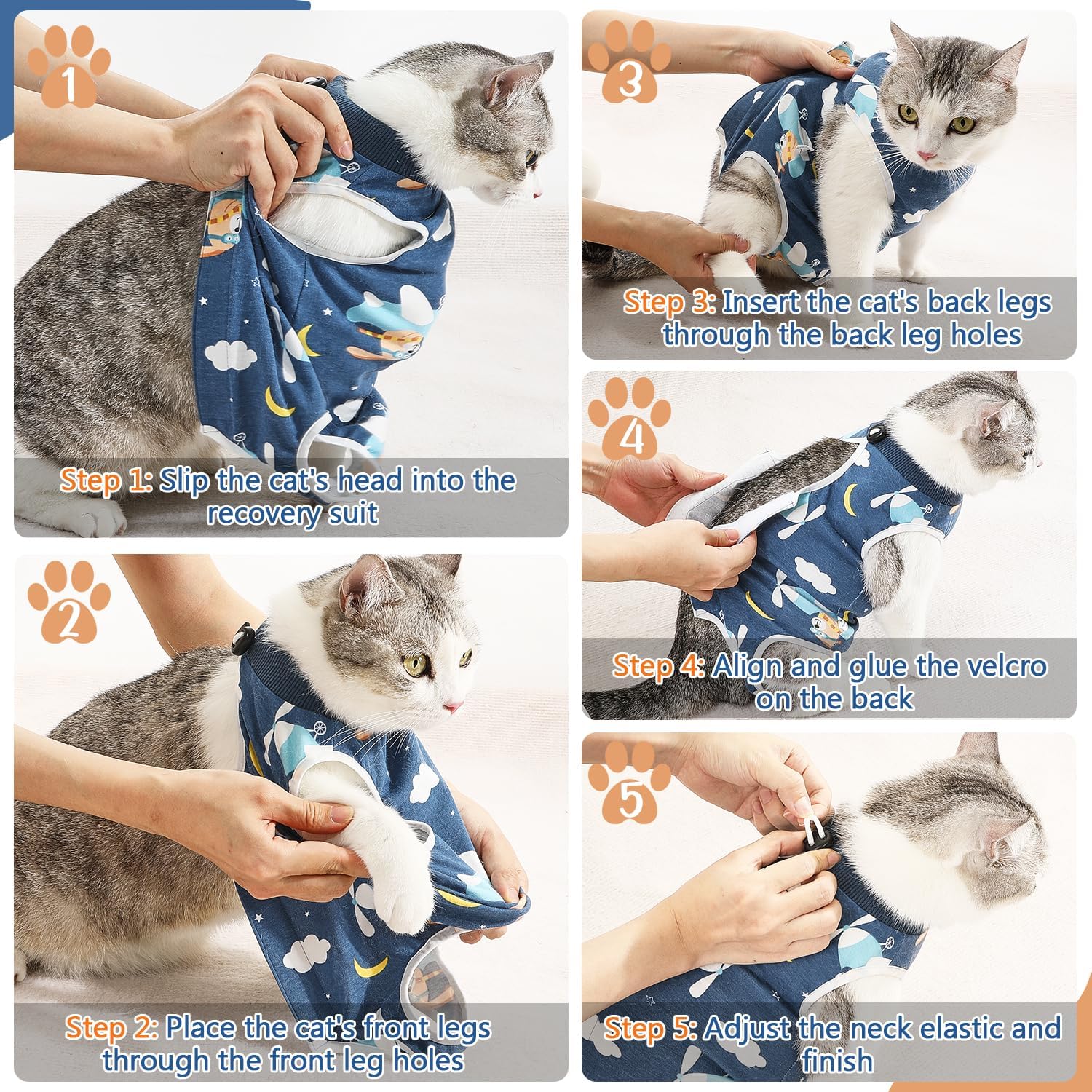 1

Step 1: Slip the cat's head into the recovery suit

2

Step 2: Place the cat's front legs through the front leg holes

3

Step 3: Insert the cat's back legs through the back leg holes

4

Step 4: Align and glue the velcro on the back

5

Step 5: Adjust the neck elastic and finish