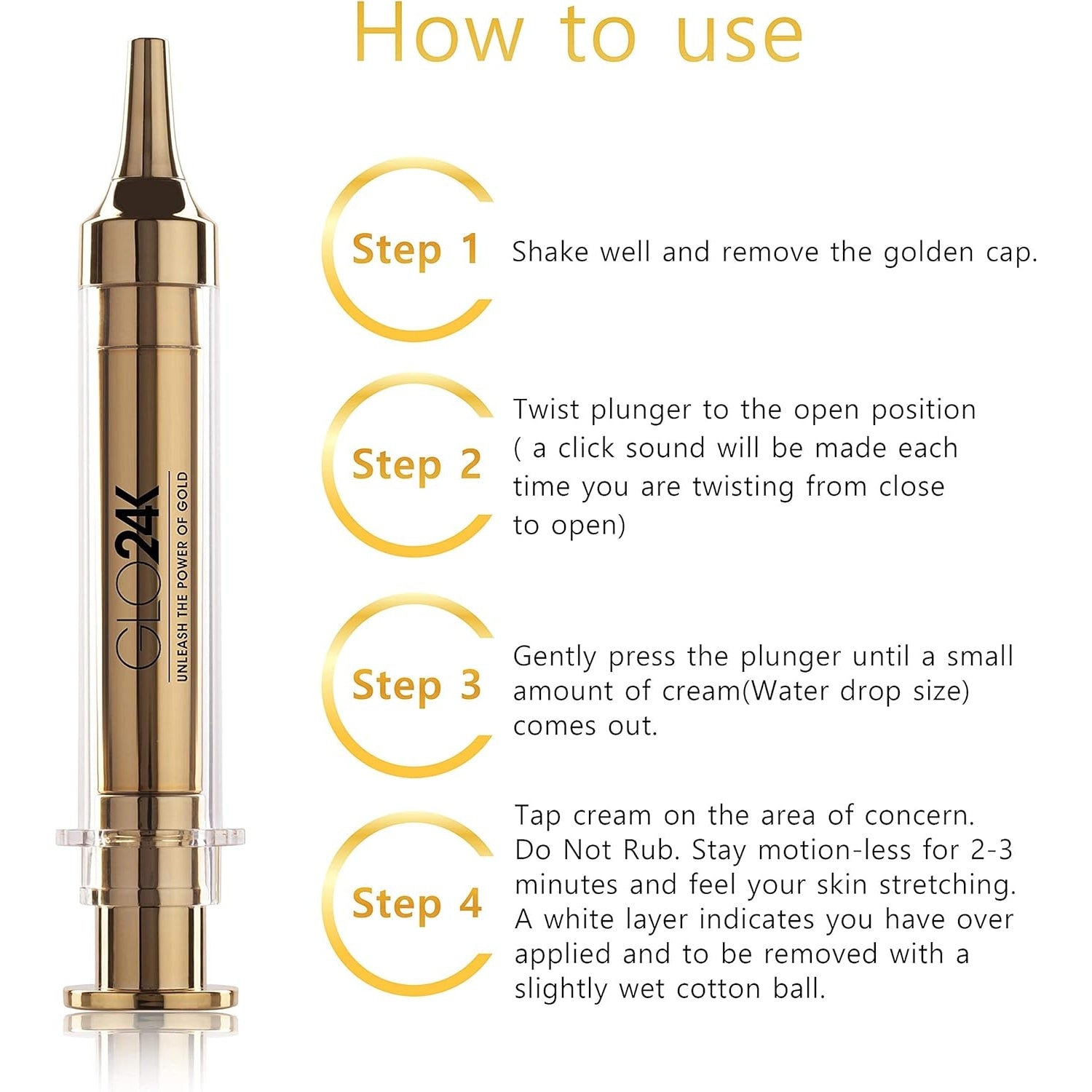 How to use

GLO24K
UNLEASH THE POWER OF GOLD

Step 1 Shake well and remove the golden cap.

Step 2 Twist plunger to the open position ( a click sound will be made each time you are twisting from close to open)

Step 3 Gently press the plunger until a small amount of cream(Water drop size) comes out.

Step 4 Tap cream on the area of concern. Do Not Rub. Stay motion-less for 2-3 minutes and feel your skin stretching. A white layer indicates you have over applied and to be removed with a slightly wet cotton ball.