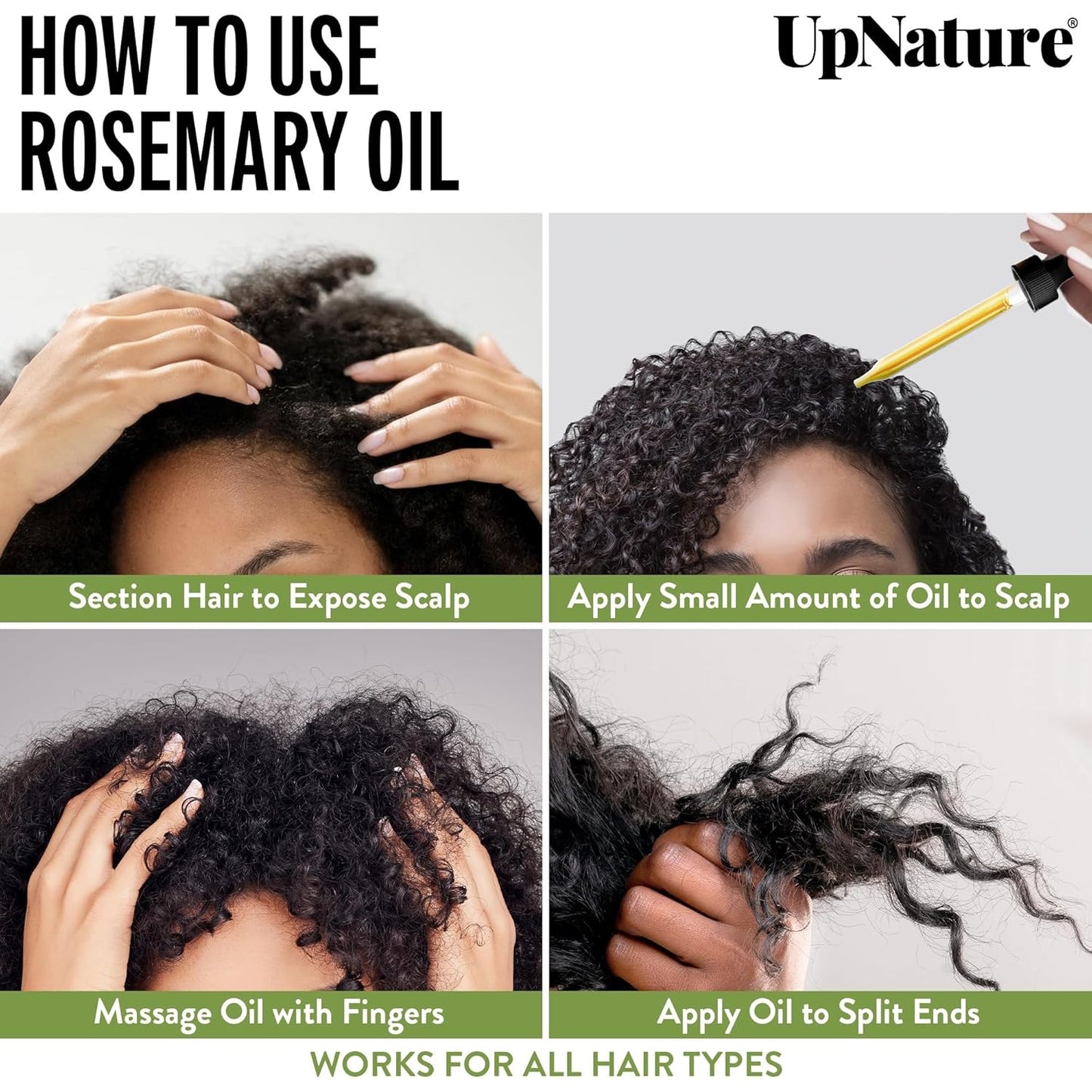 HOW TO USE ROSEMARY OIL

UpNature®

Section Hair to Expose Scalp

Apply Small Amount of Oil to Scalp

Massage Oil with Fingers

Apply Oil to Split Ends

WORKS FOR ALL HAIR TYPES