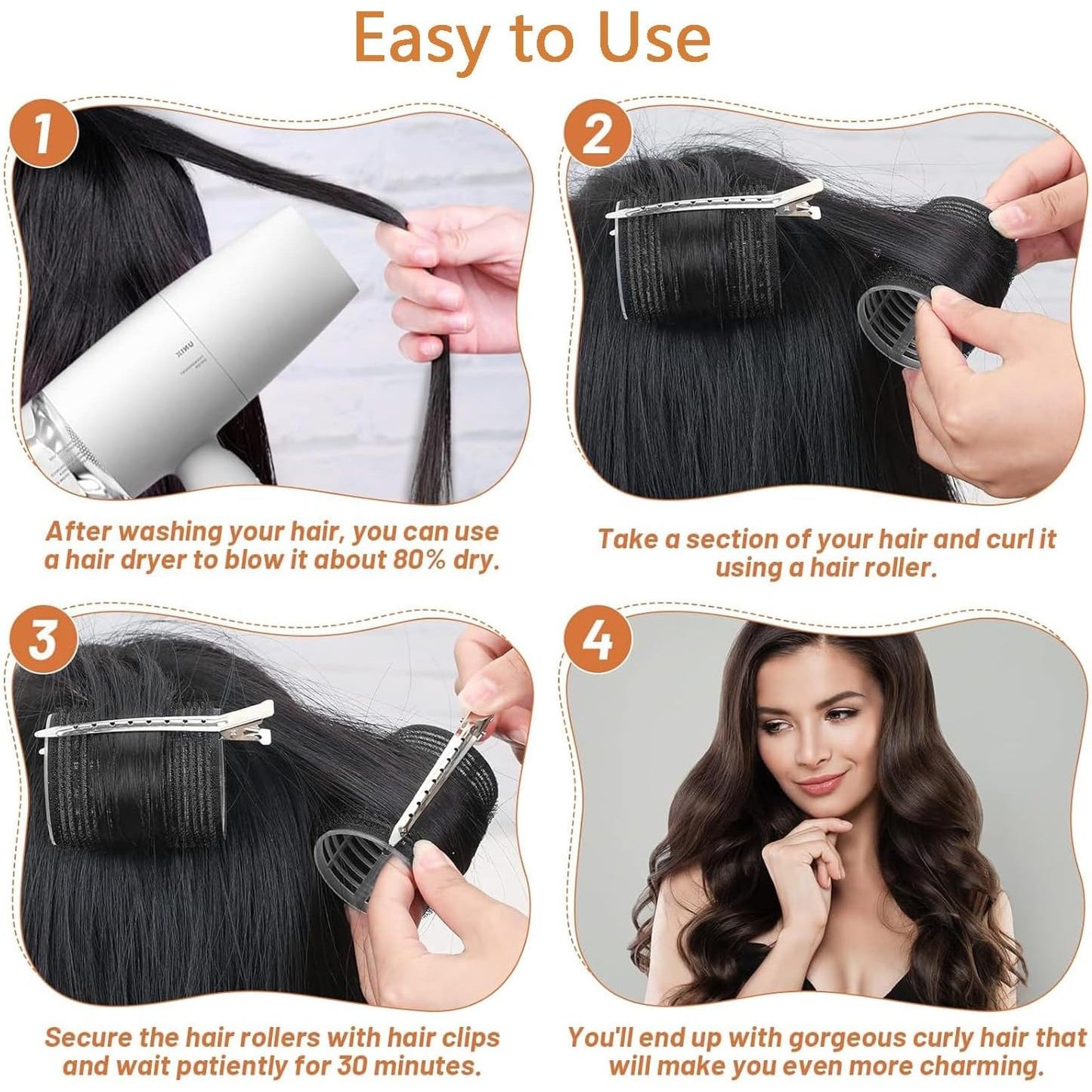 Easy to Use

1

After washing your hair, you can use a hair dryer to blow it about 80% dry.

2

Take a section of your hair and curl it using a hair roller.

3

Secure the hair rollers with hair clips and wait patiently for 30 minutes.

4

You'll end up with gorgeous curly hair that will make you even more charming.