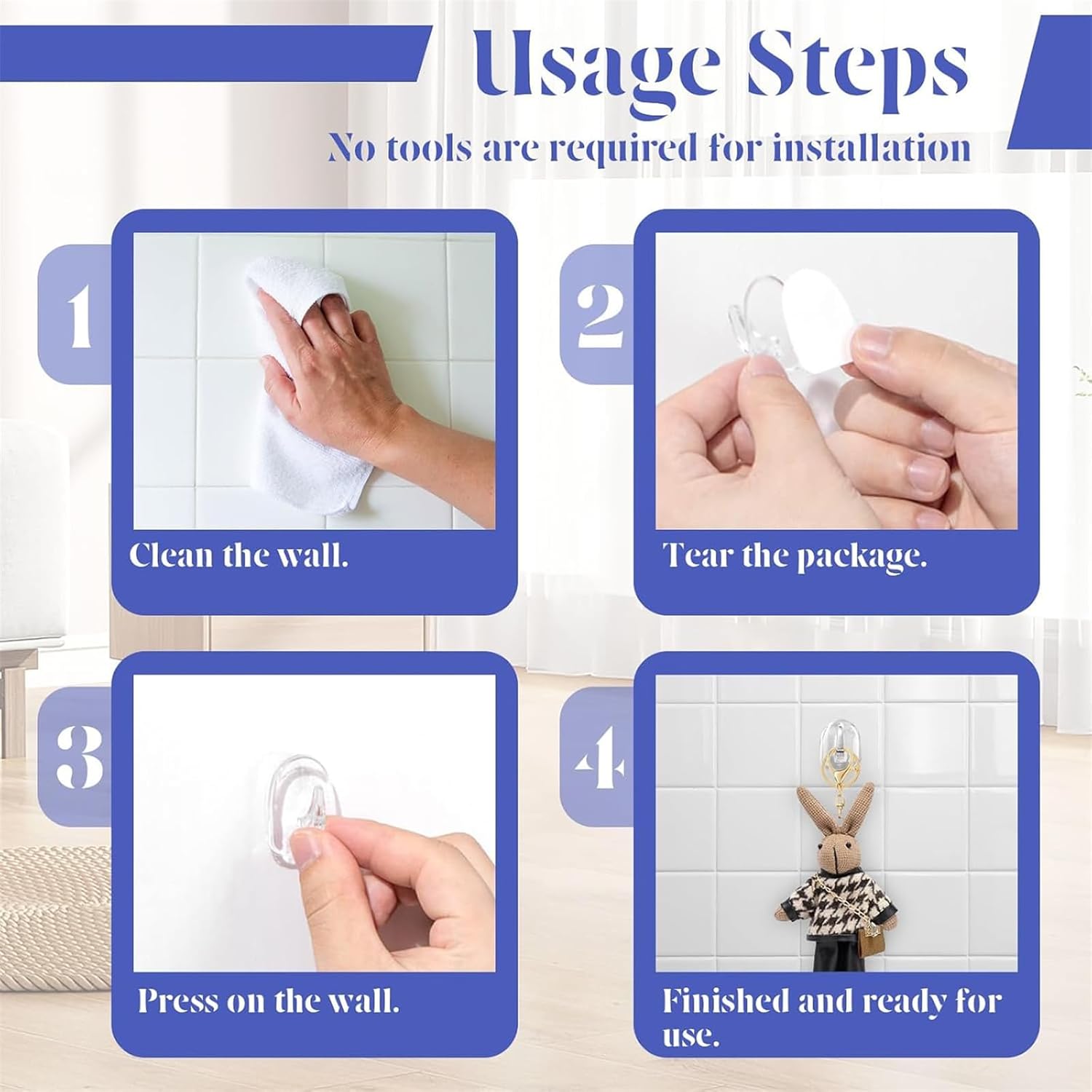 Usage Steps

No tools are required for installation

1

Clean the wall.

2

Tear the package.

3

Press on the wall.

4

Finished and ready for use.