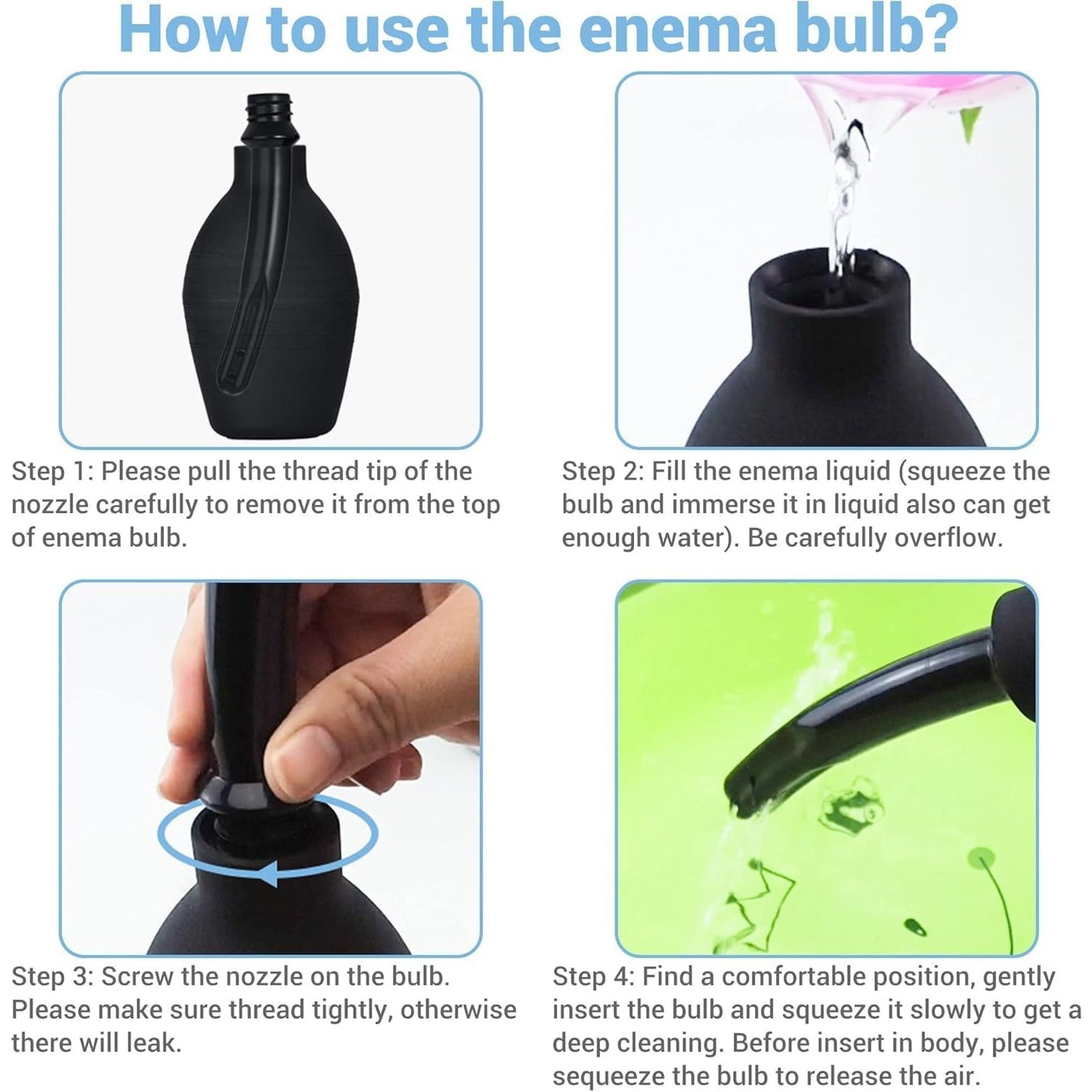 How to use the enema bulb?

Step 1: Please pull the thread tip of the nozzle carefully to remove it from the top of enema bulb.

Step 2: Fill the enema liquid (squeeze the bulb and immerse it in liquid also can get enough water). Be carefully overflow.

Step 3: Screw the nozzle on the bulb. Please make sure thread tightly, otherwise there will leak.

Step 4: Find a comfortable position, gently insert the bulb and squeeze it slowly to get a deep cleaning. Before insert in body, please sequeeze the bulb to release the air.