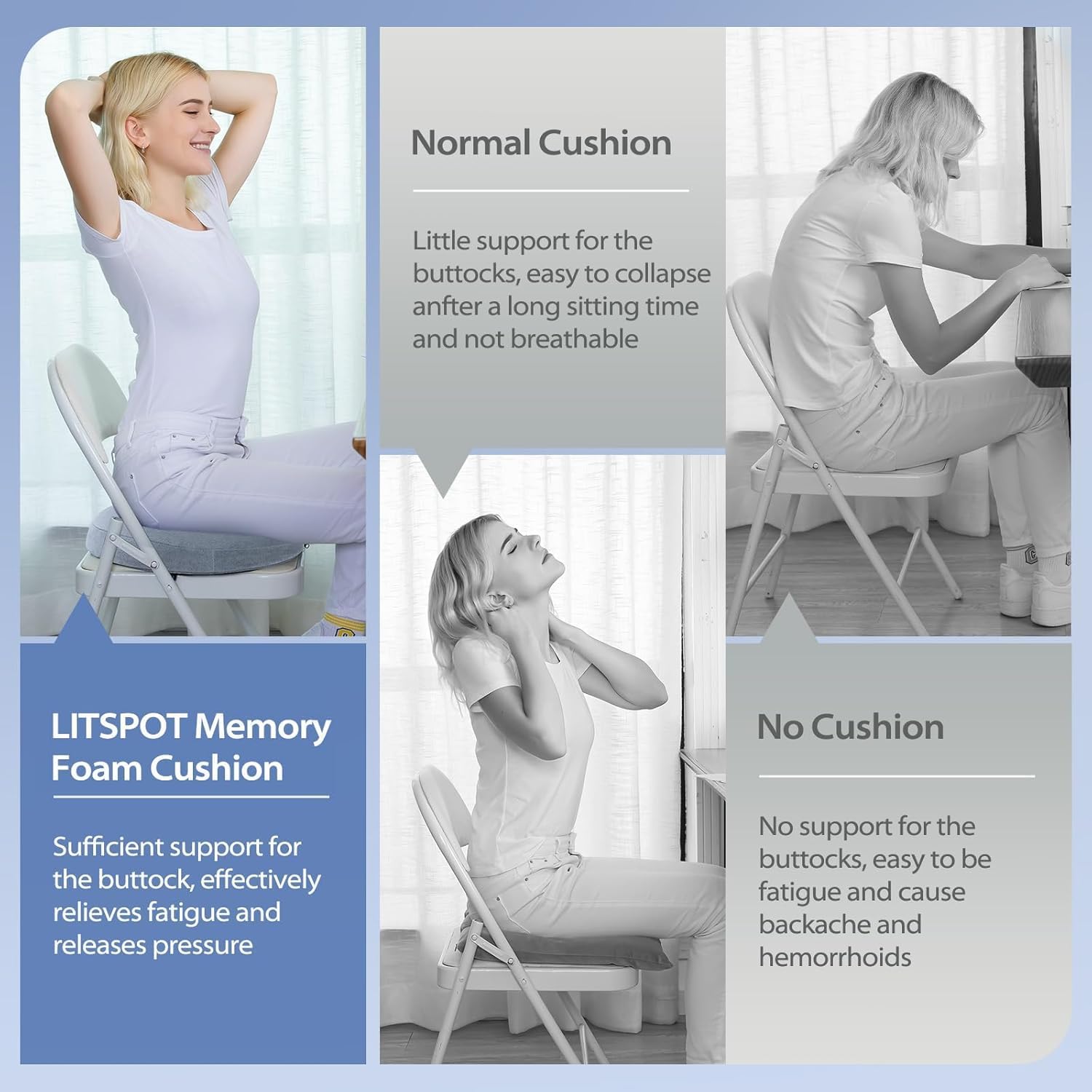 LITSPOT Memory Foam Cushion

Sufficient support for the buttock, effectively relieves fatigue and releases pressure

Normal Cushion

Little support for the buttocks, easy to collapse anfter a long sitting time and not breathable

No Cushion

No support for the buttocks, easy to be fatigue and cause backache and hemorrhoids