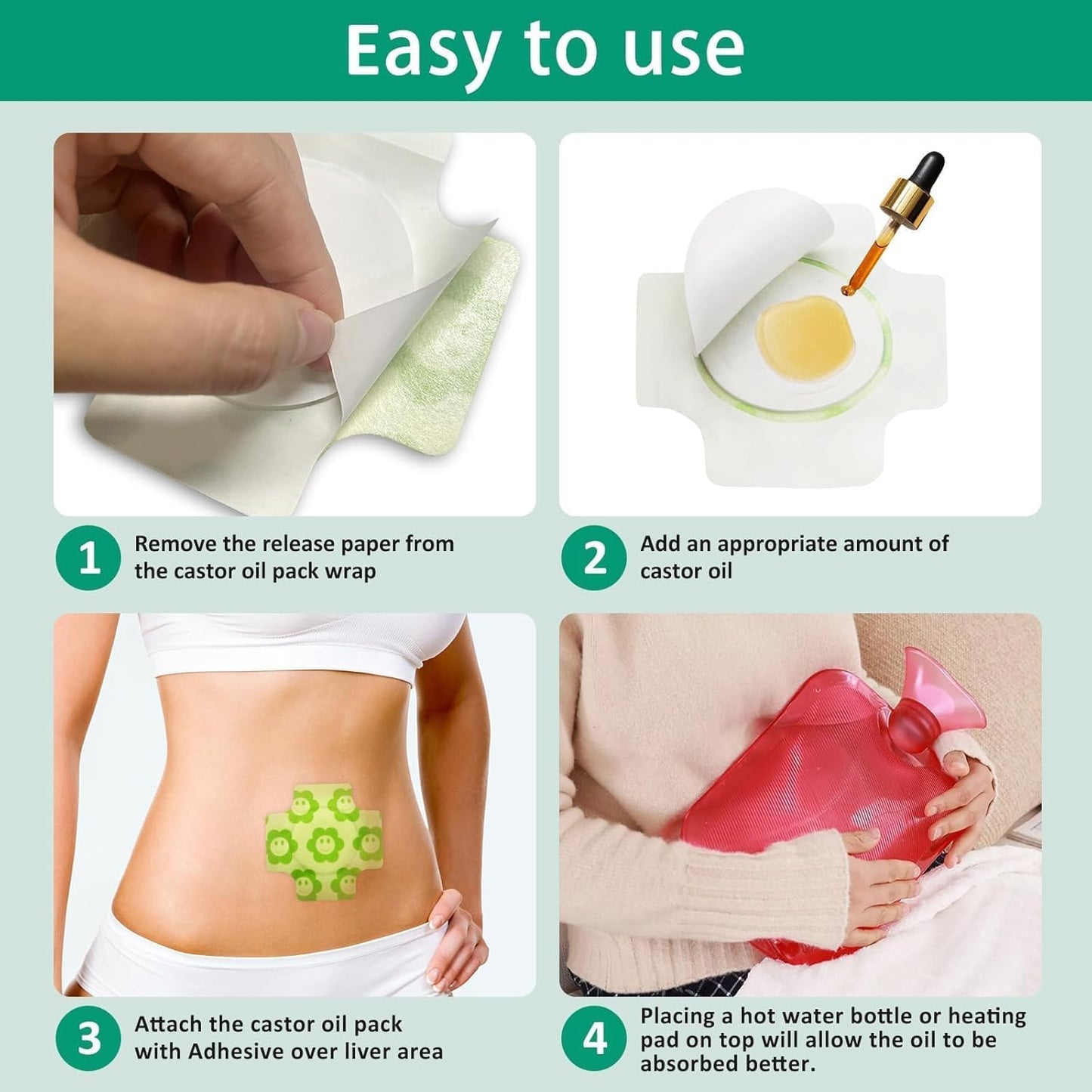 Easy to use

1 Remove the release paper from the castor oil pack wrap

2 Add an appropriate amount of castor oil

3 Attach the castor oil pack with Adhesive over liver area

4 Placing a hot water bottle or heating pad on top will allow the oil to be absorbed better.