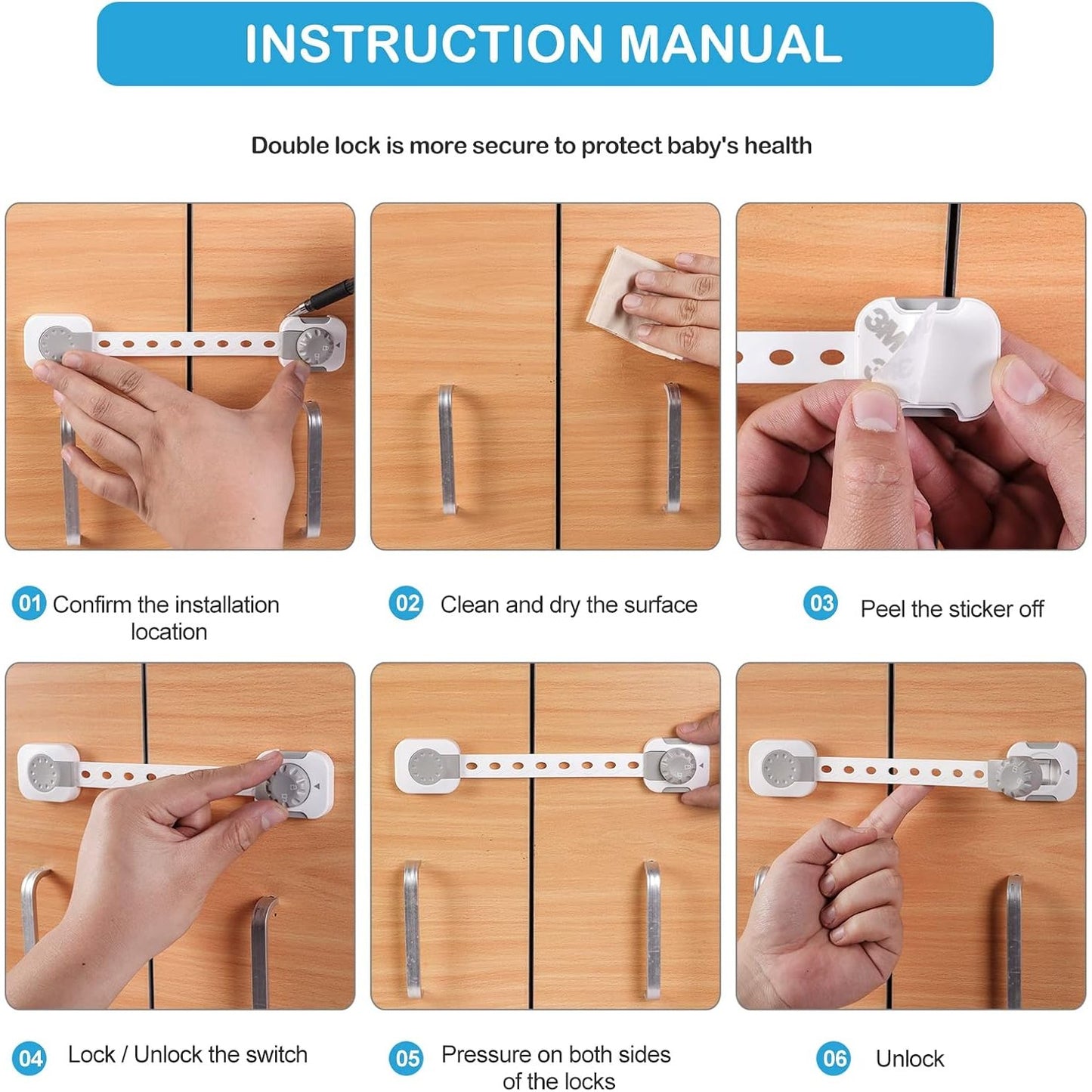 INSTRUCTION MANUAL

Double lock is more secure to protect baby's health

3M

01 Confirm the installation location

02 Clean and dry the surface

03 Peel the sticker off

04 Lock / Unlock the switch

05 Pressure on both sides of the locks

06 Unlock