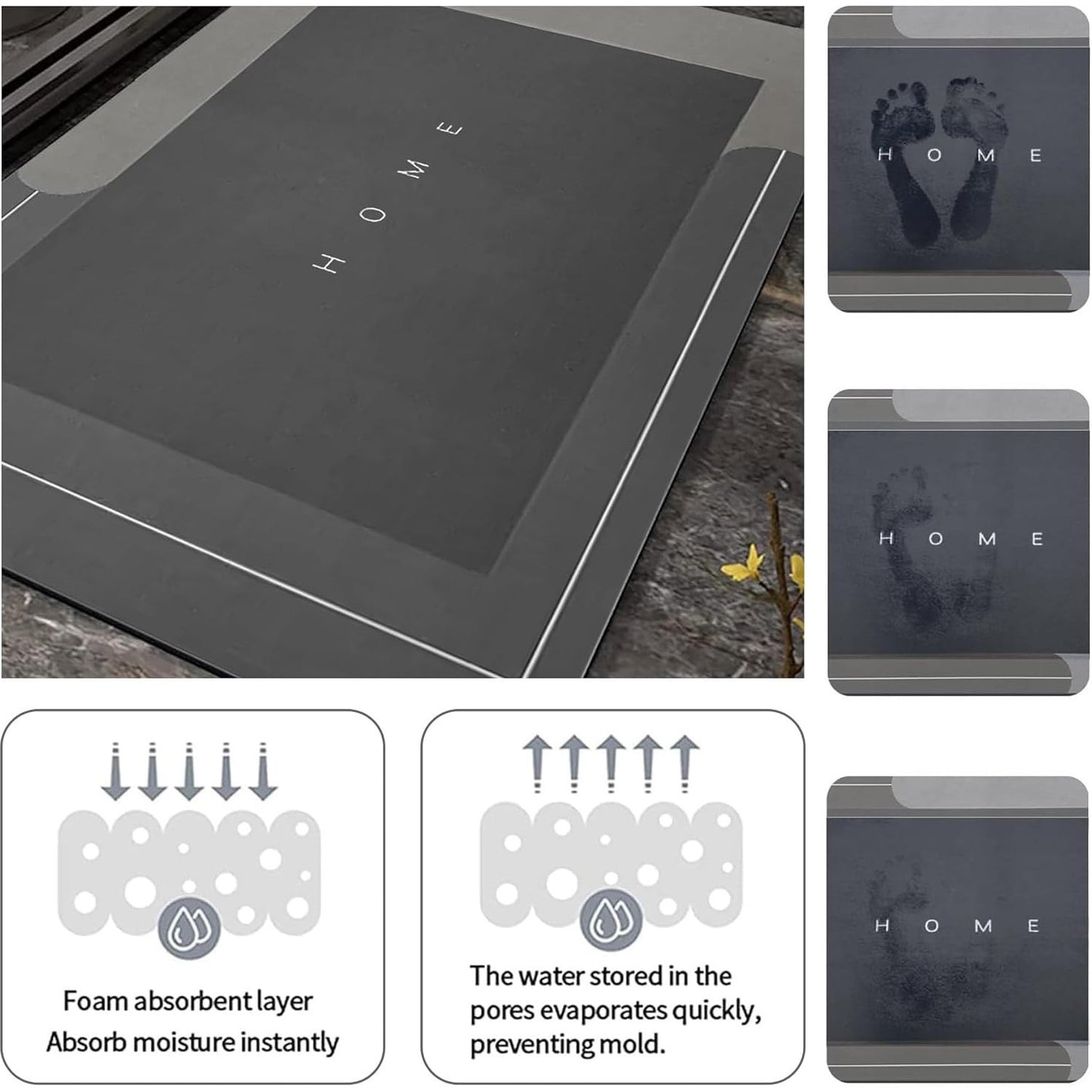 HOME

HOME

HOME

HOME

Foam absorbent layer
Absorb moisture instantly

The water stored in the pores evaporates quickly, preventing mold.