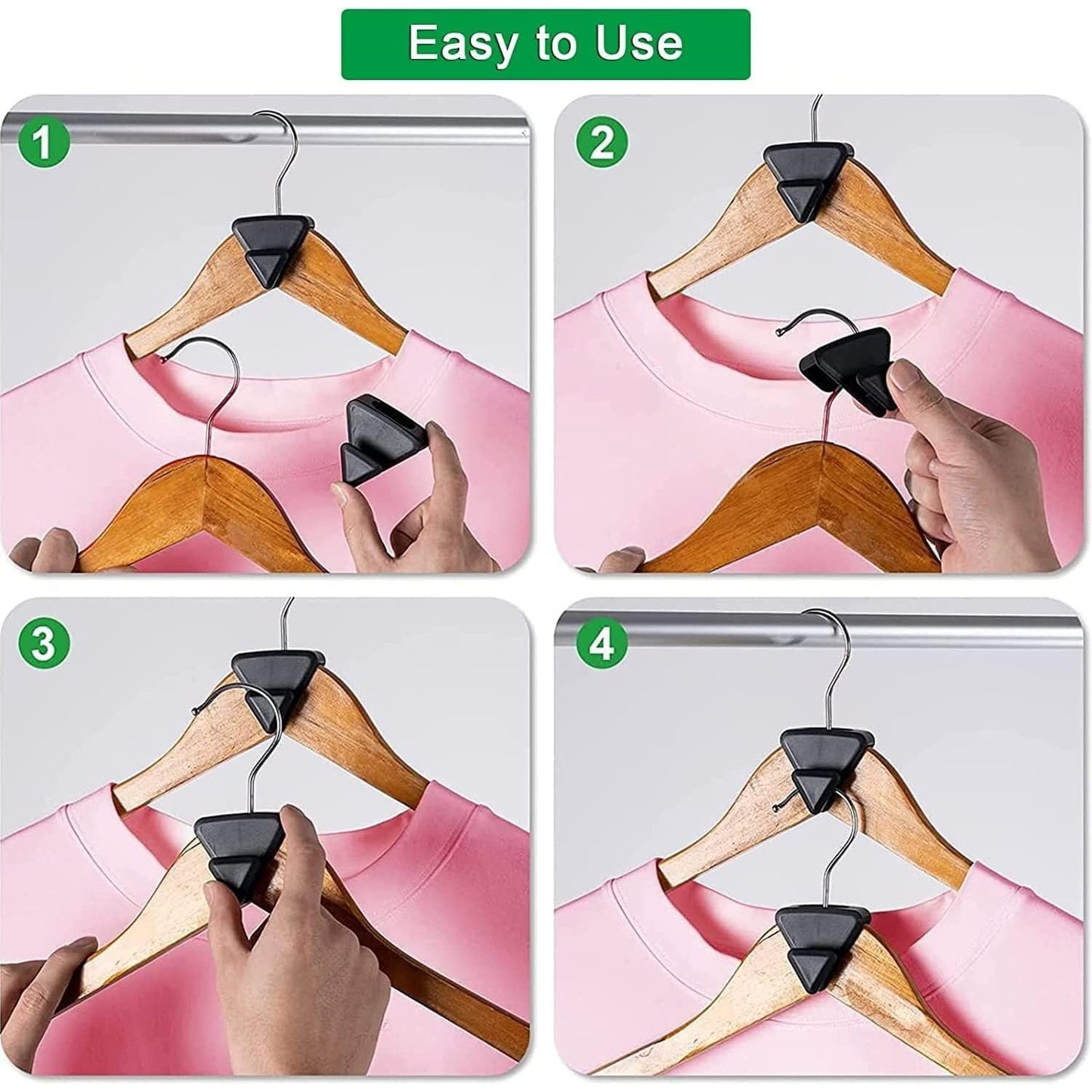 Easy to Use

1

2

3

4