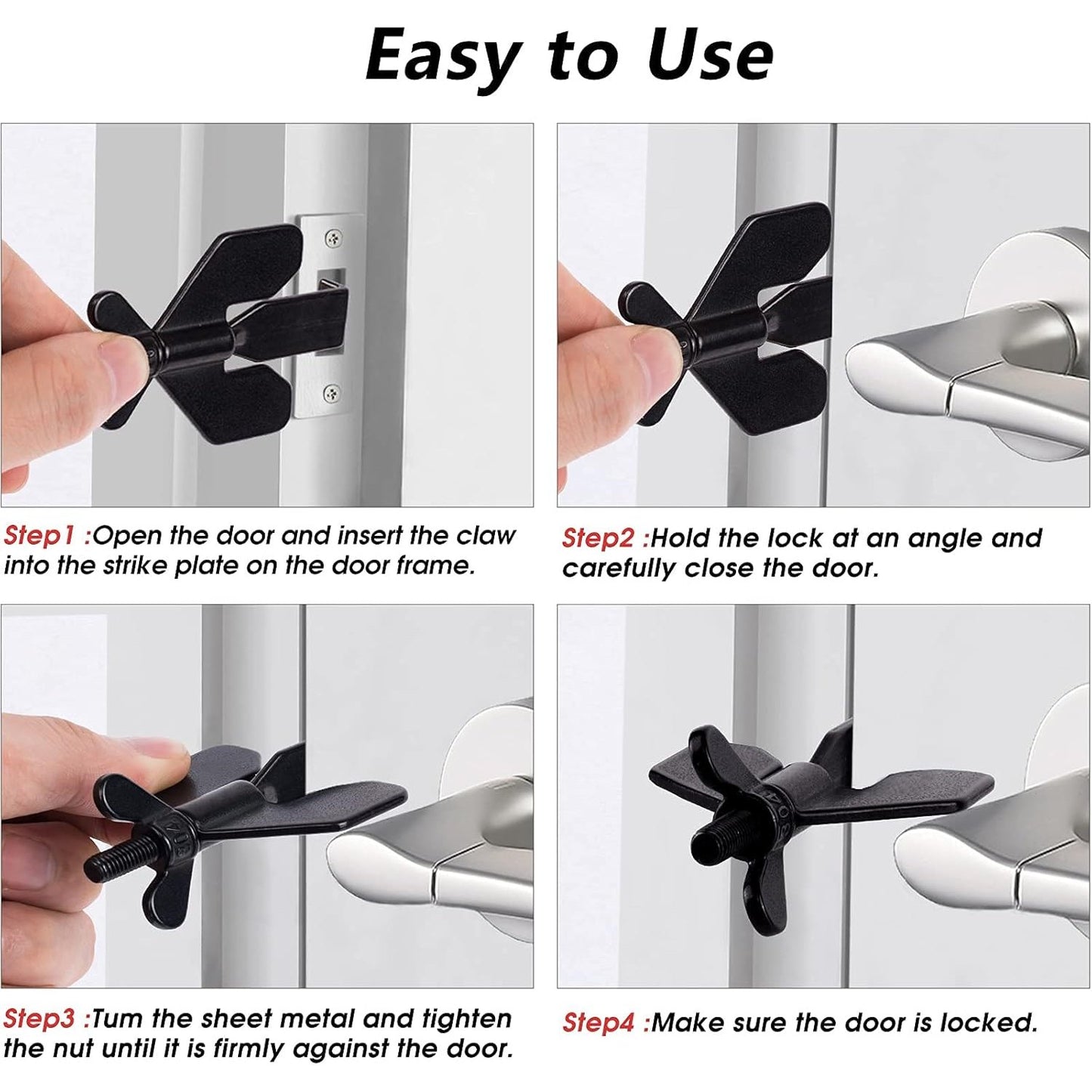 Easy to Use

Step1 :Open the door and insert the claw into the strike plate on the door frame.

Step2 :Hold the lock at an angle and carefully close the door.

Step3 :Tum the sheet metal and tighten the nut until it is firmly against the door.

Step4 :Make sure the door is locked.