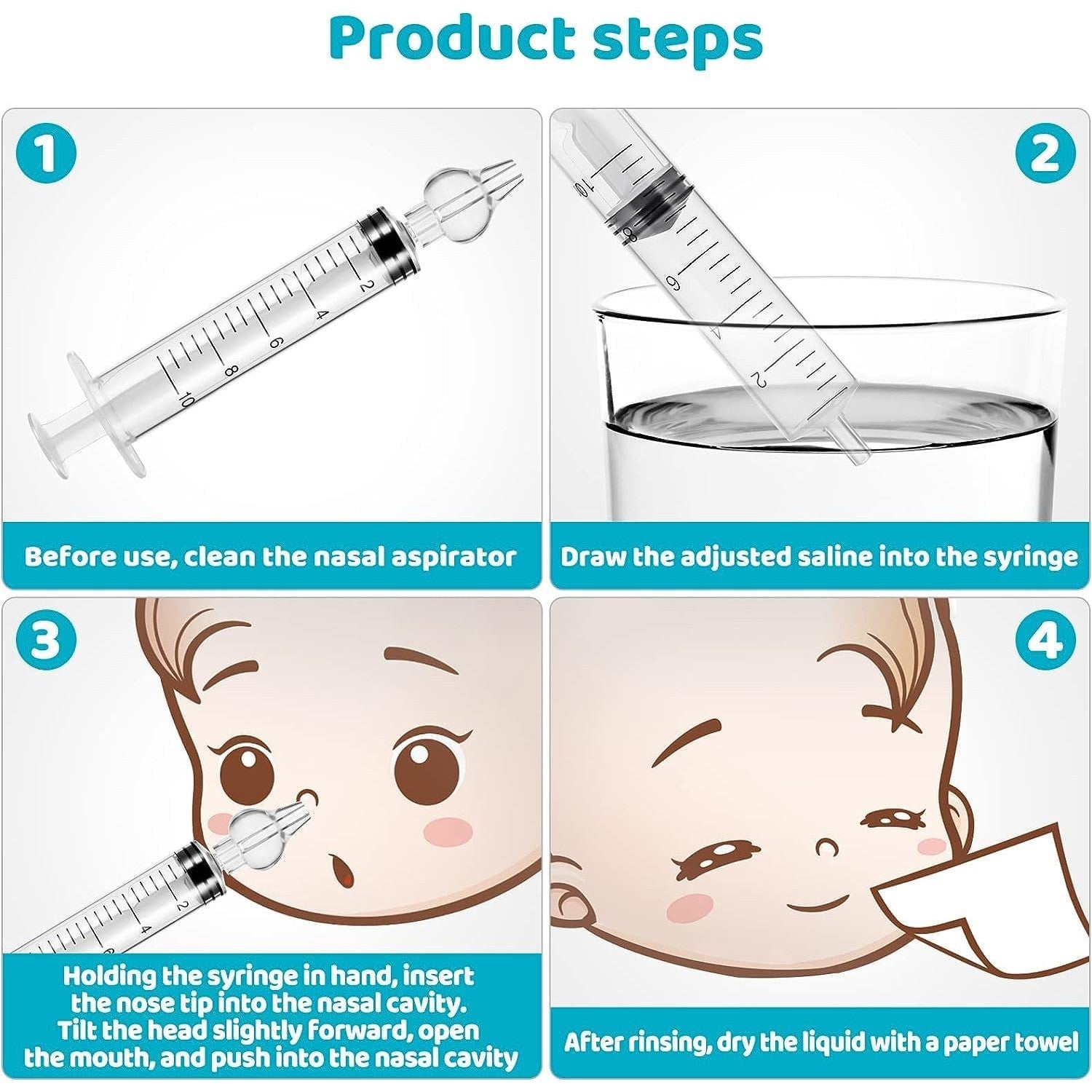 Product steps

1

2
4
6
8
10

Before use, clean the nasal aspirator

2

10
8
6
4
2

Draw the adjusted saline into the syringe

3

2
4

Holding the syringe in hand, insert the nose tip into the nasal cavity. Tilt the head slightly forward, open the mouth, and push into the nasal cavity

4

After rinsing, dry the liquid with a paper towel