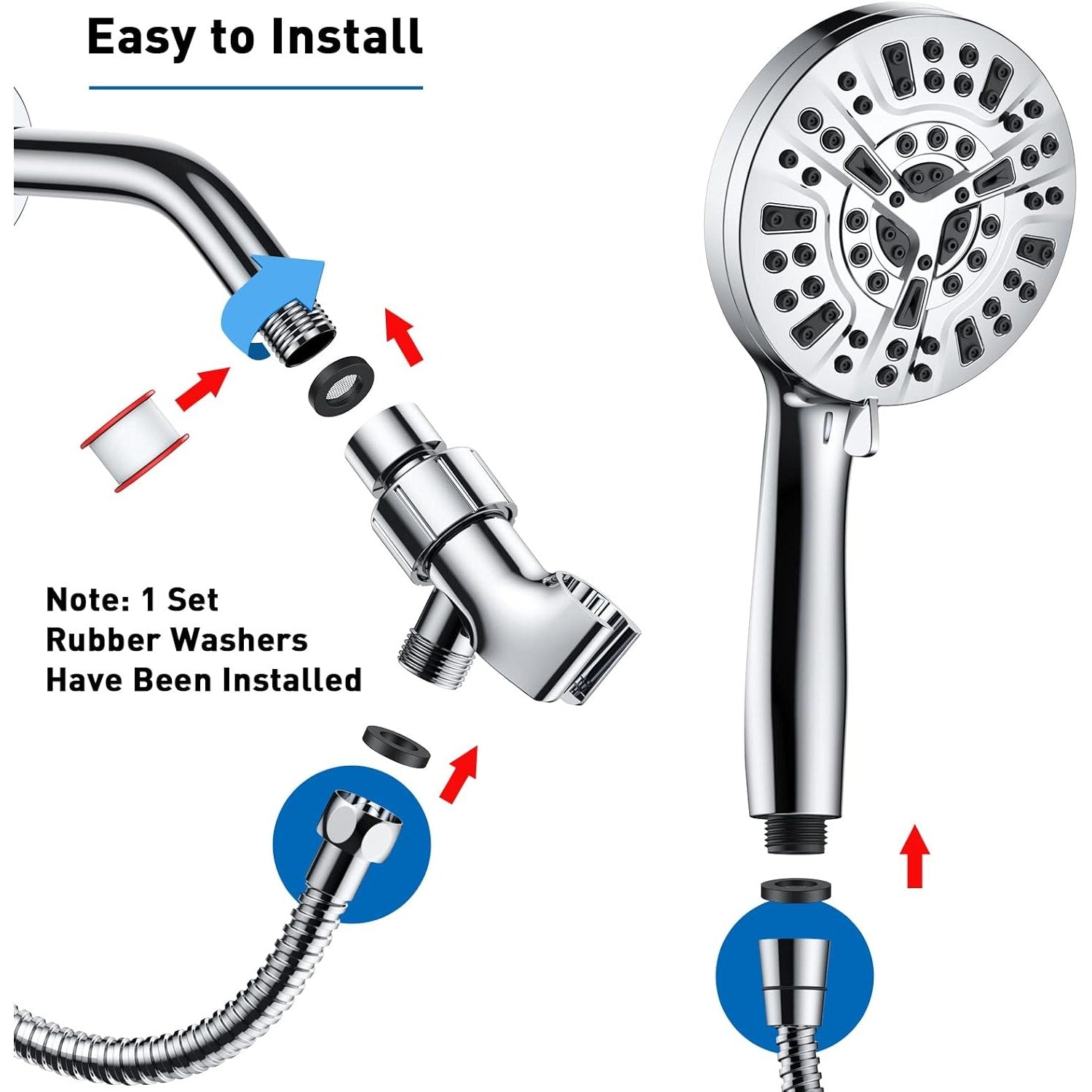 Easy to Install

Note: 1 Set Rubber Washers Have Been Installed