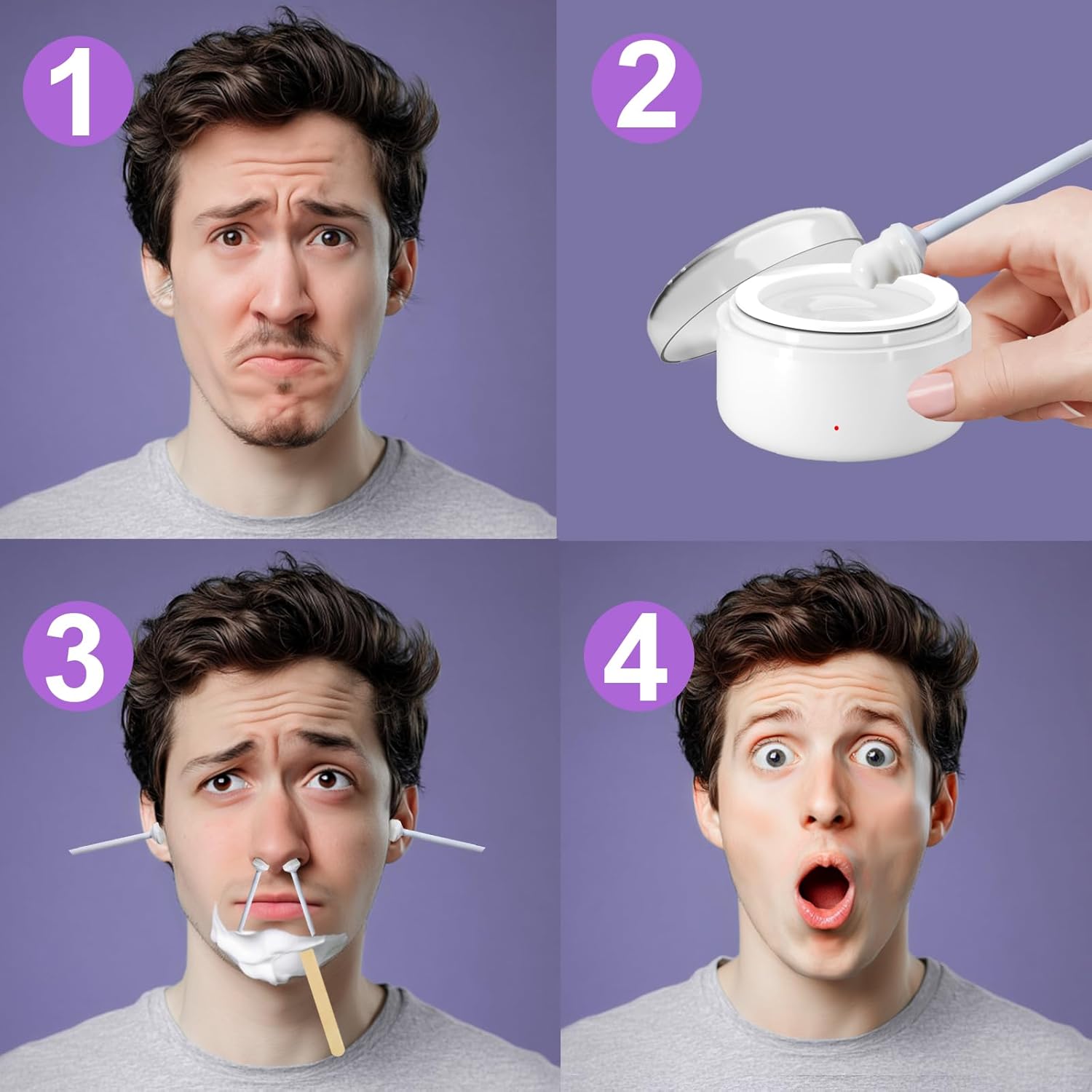 1
2
3
4