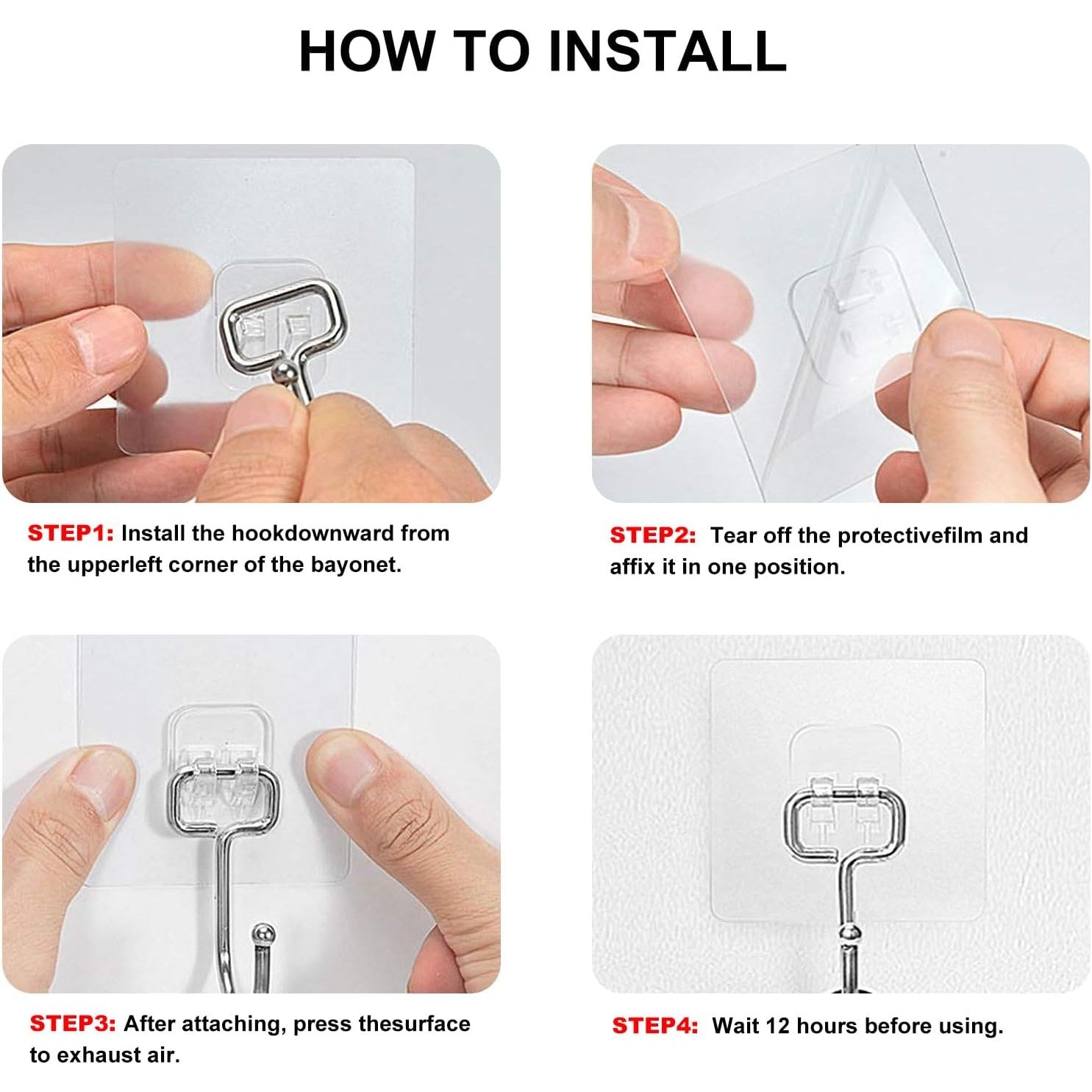 HOW TO INSTALL

STEP1: Install the hookdownward from the upperleft corner of the bayonet.

STEP2: Tear off the protectivefilm and affix it in one position.

STEP3: After attaching, press thesurface to exhaust air.

STEP4: Wait 12 hours before using.