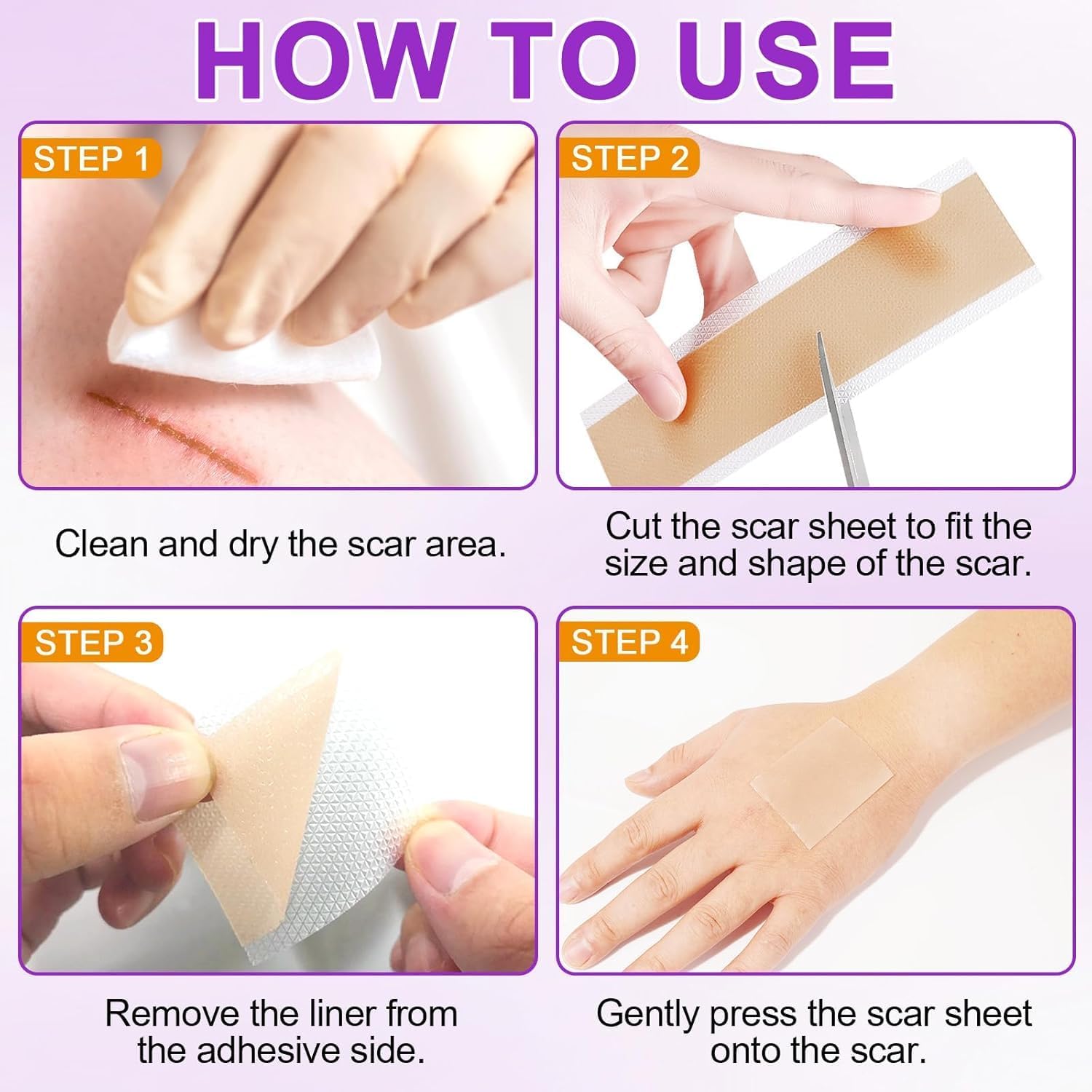 HOW TO USE

STEP 1

Clean and dry the scar area.

STEP 2

Cut the scar sheet to fit the size and shape of the scar.

STEP 3

Remove the liner from the adhesive side.

STEP 4

Gently press the scar sheet onto the scar.