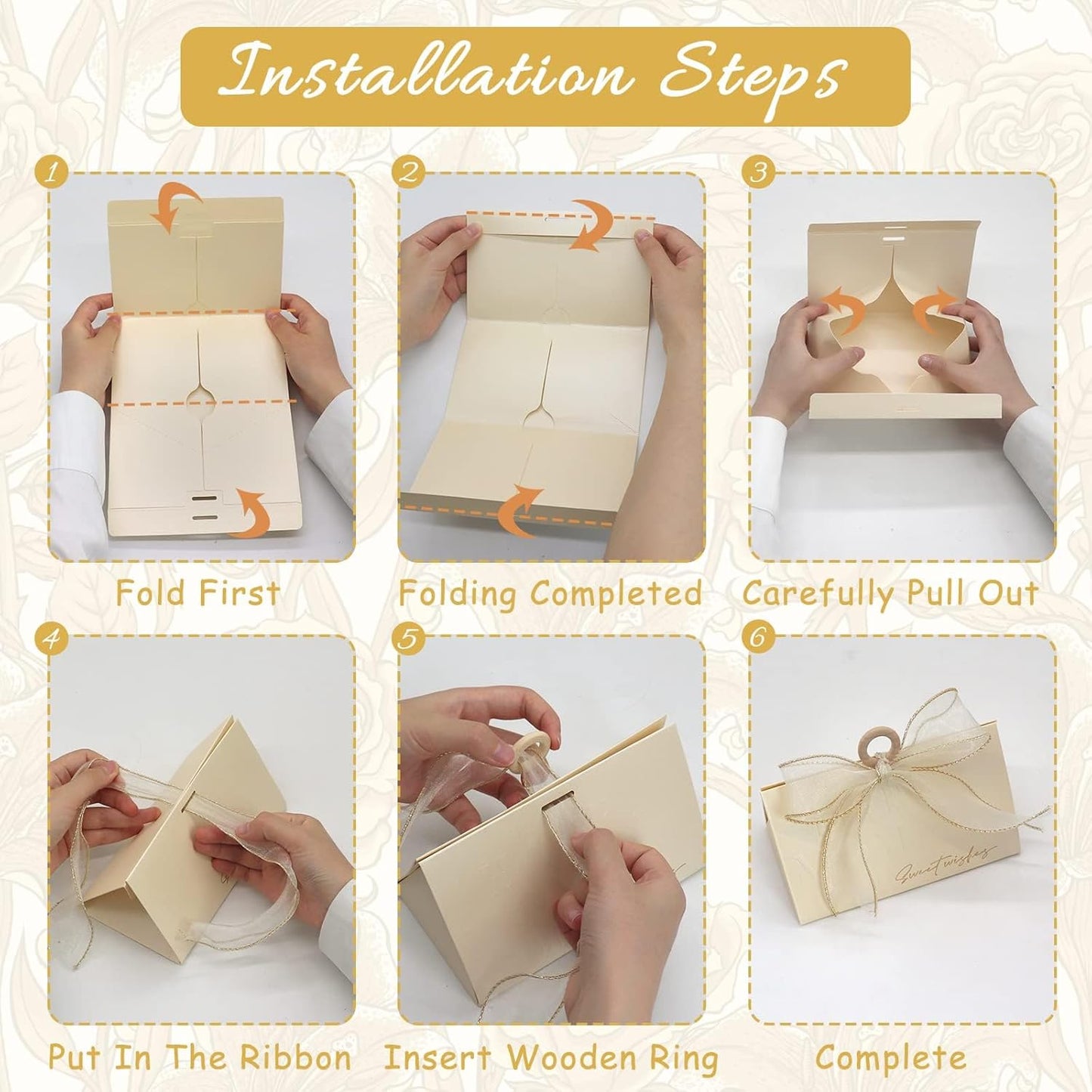 Installation Steps

1

Fold First

2

Folding Completed

3

Carefully Pull Out

4

Put In The Ribbon

5

Insert Wooden Ring

6

Sweet wishes

Complete