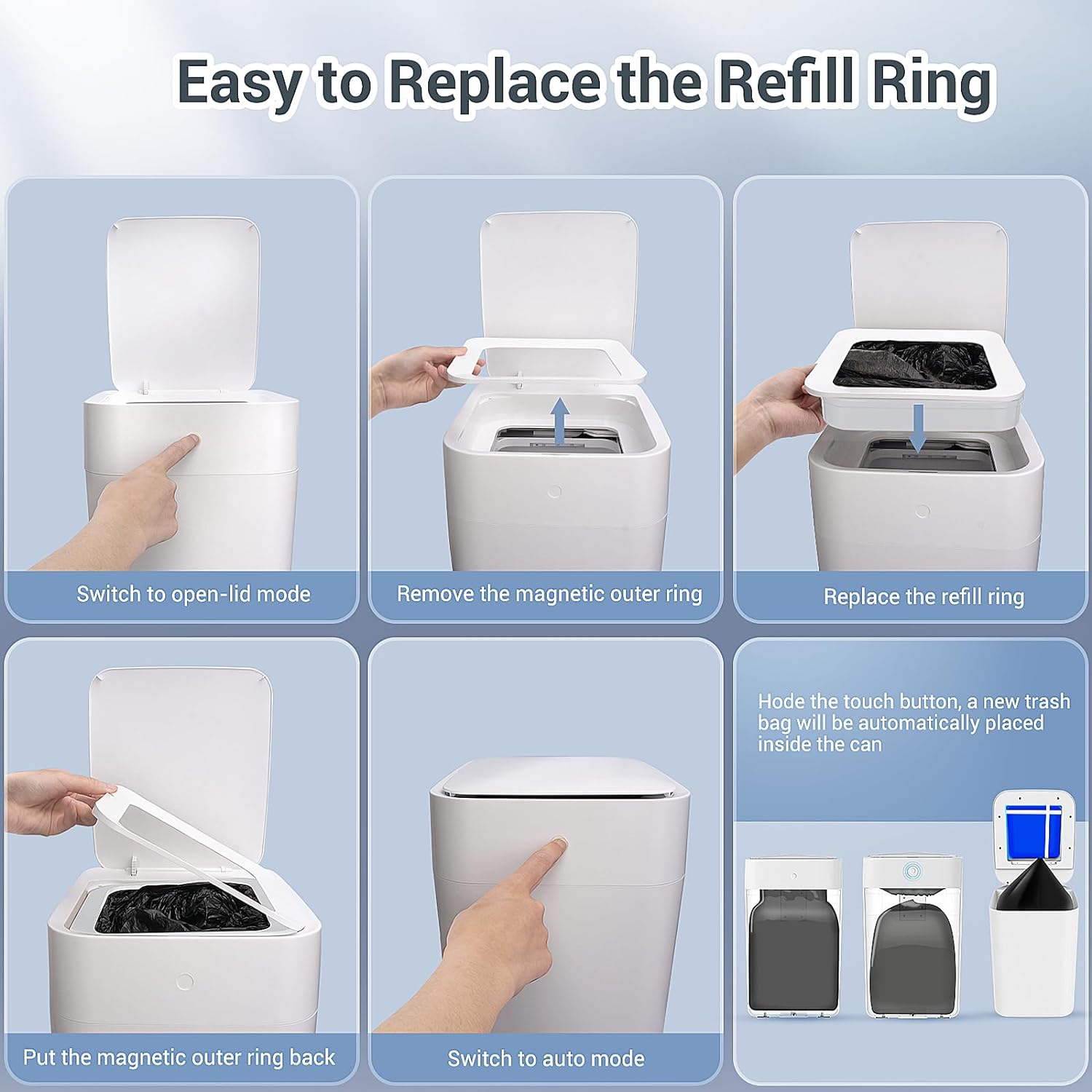 Easy to Replace the Refill Ring

Switch to open-lid mode

Remove the magnetic outer ring

Replace the refill ring

Put the magnetic outer ring back

Switch to auto mode

Hode the touch button, a new trash bag will be automatically placed inside the can