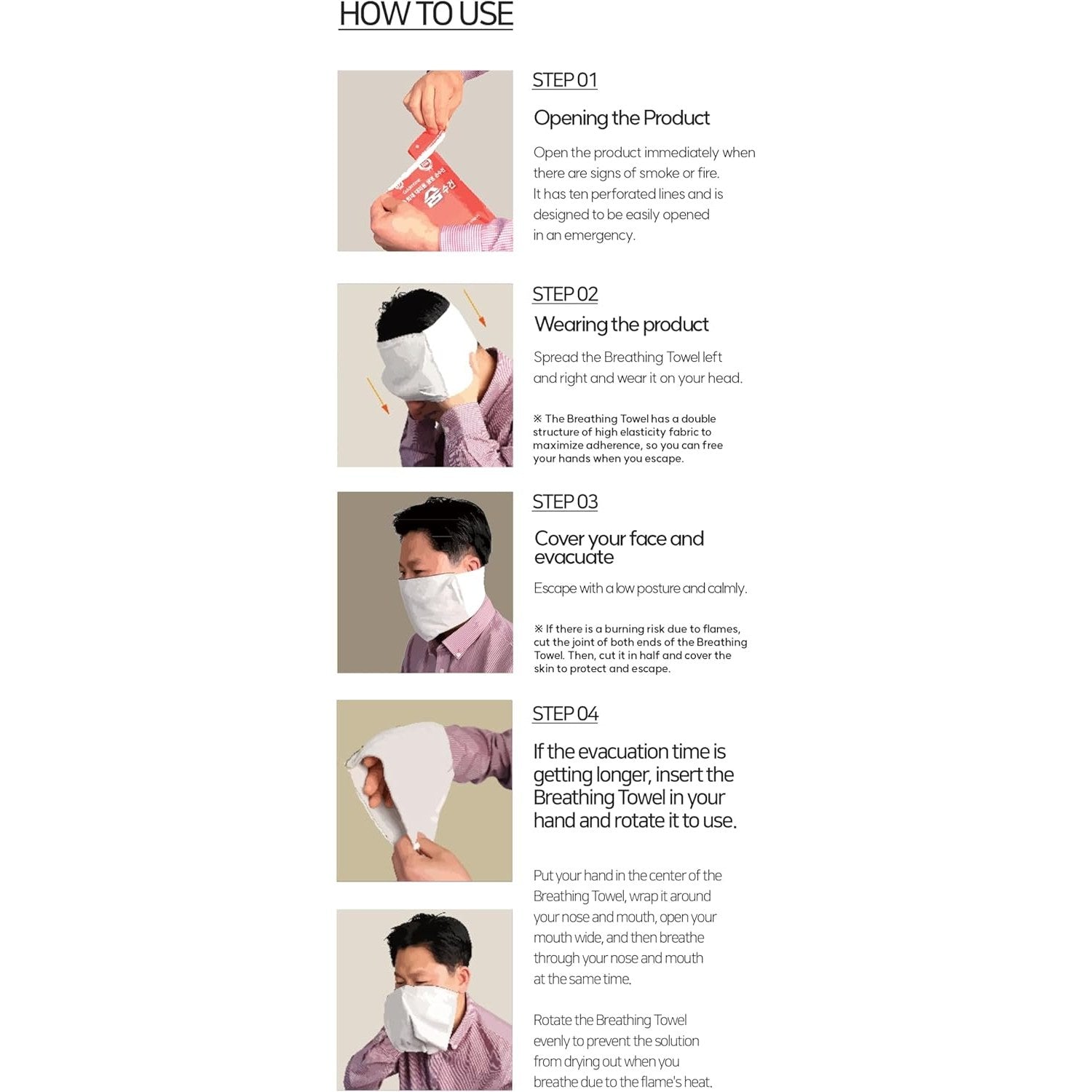 HOW TO USE

STEP 01

Opening the Product

Open the product immediately when there are signs of smoke or fire. It has ten perforated lines and is designed to be easily opened in an emergency.

STEP 02

Wearing the product

Spread the Breathing Towel left and right and wear it on your head.

※ The Breathing Towel has a double structure of high elasticity fabric to maximize adherence, so you can free your hands when you escape.

STEP 03

Cover your face and evacuate

Escape with a low posture and calmly.

※ If there is a burning risk due to flames, cut the joint of both ends of the Breathing Towel. Then, cut it in half and cover the skin to protect and escape.

STEP 04

If the evacuation time is getting longer, insert the Breathing Towel in your hand and rotate it to use.

Put your hand in the center of the Breathing Towel, wrap it around your nose and mouth, open your mouth wide, and then breathe through your nose and mouth at the same time.

Rotate the Breathing Towel evenly to prevent the solution from drying out when you breathe due to the flame's heat.