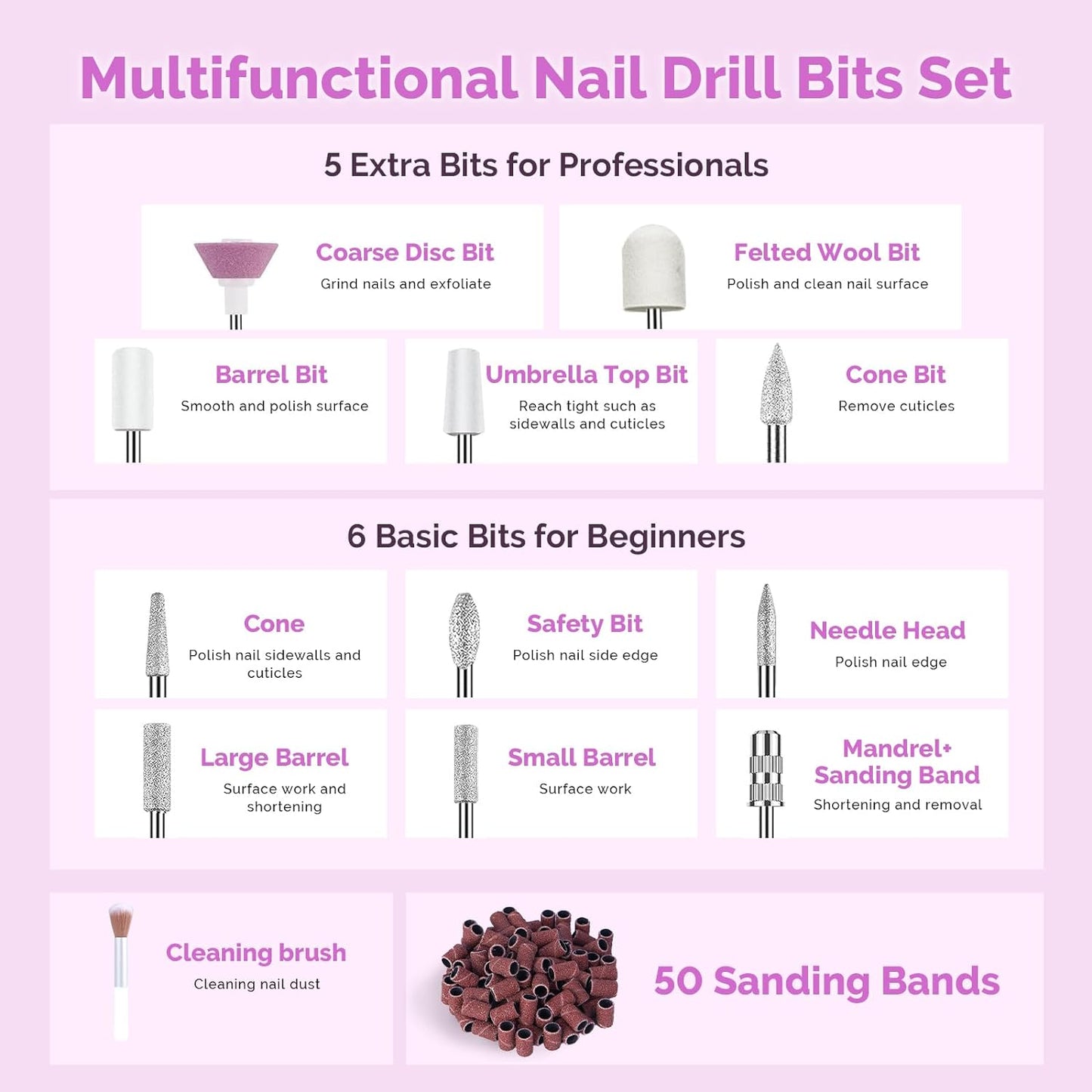 Multifunctional Nail Drill Bits Set

5 Extra Bits for Professionals

Coarse Disc Bit
Grind nails and exfoliate

Felted Wool Bit
Polish and clean nail surface

Barrel Bit
Smooth and polish surface

Umbrella Top Bit
Reach tight such as sidewalls and cuticles

Cone Bit
Remove cuticles

6 Basic Bits for Beginners

Cone
Polish nail sidewalls and cuticles

Safety Bit
Polish nail side edge

Needle Head
Polish nail edge

Large Barrel
Surface work and shortening

Small Barrel
Surface work

Mandrel+ Sanding Band
Shortening and removal

Cleaning brush
Cleaning nail dust

50 Sanding Bands