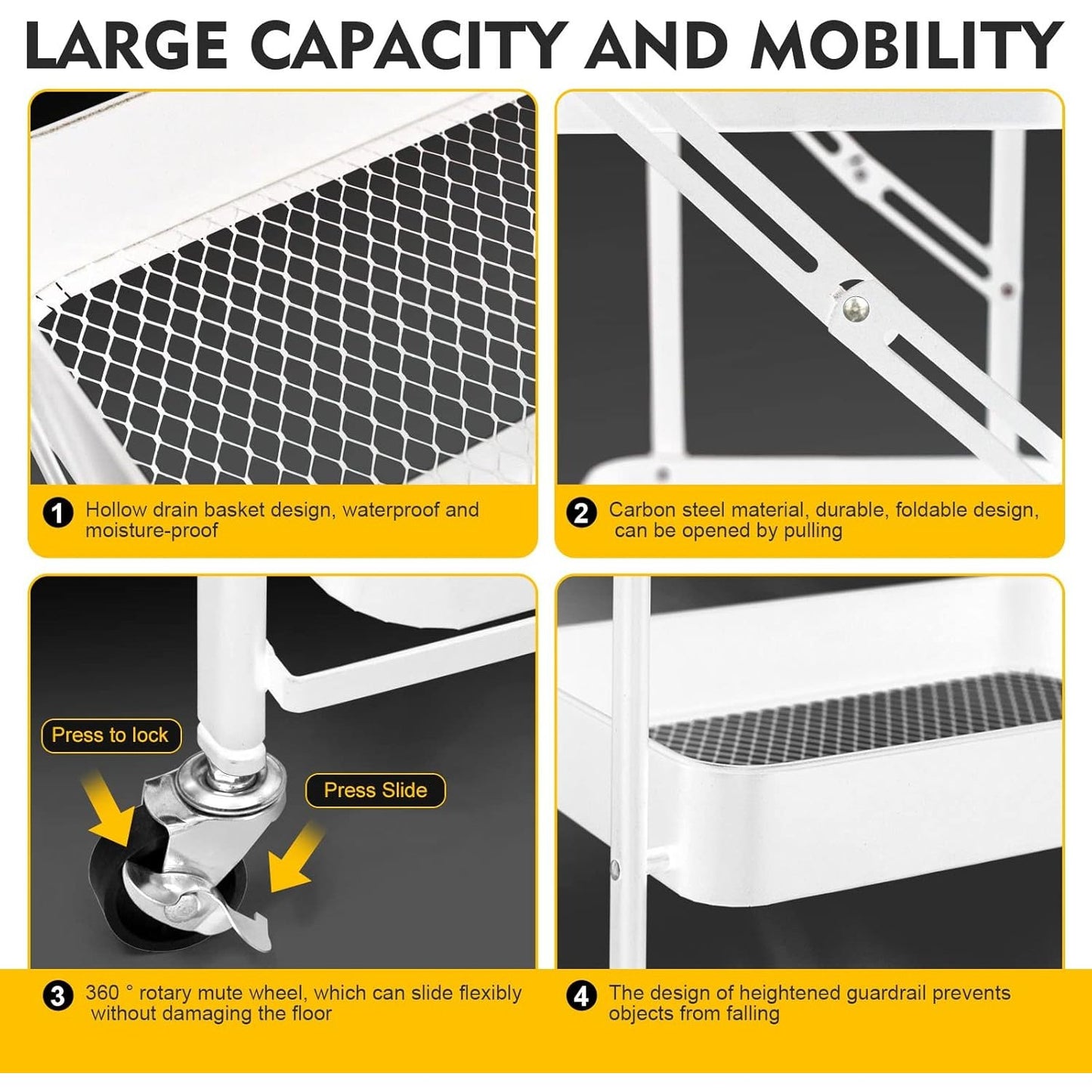 LARGE CAPACITY AND MOBILITY

1 Hollow drain basket design, waterproof and moisture-proof

2 Carbon steel material, durable, foldable design, can be opened by pulling

Press to lock

Press Slide

3 360 ° rotary mute wheel, which can slide flexibly without damaging the floor

4 The design of heightened guardrail prevents objects from falling