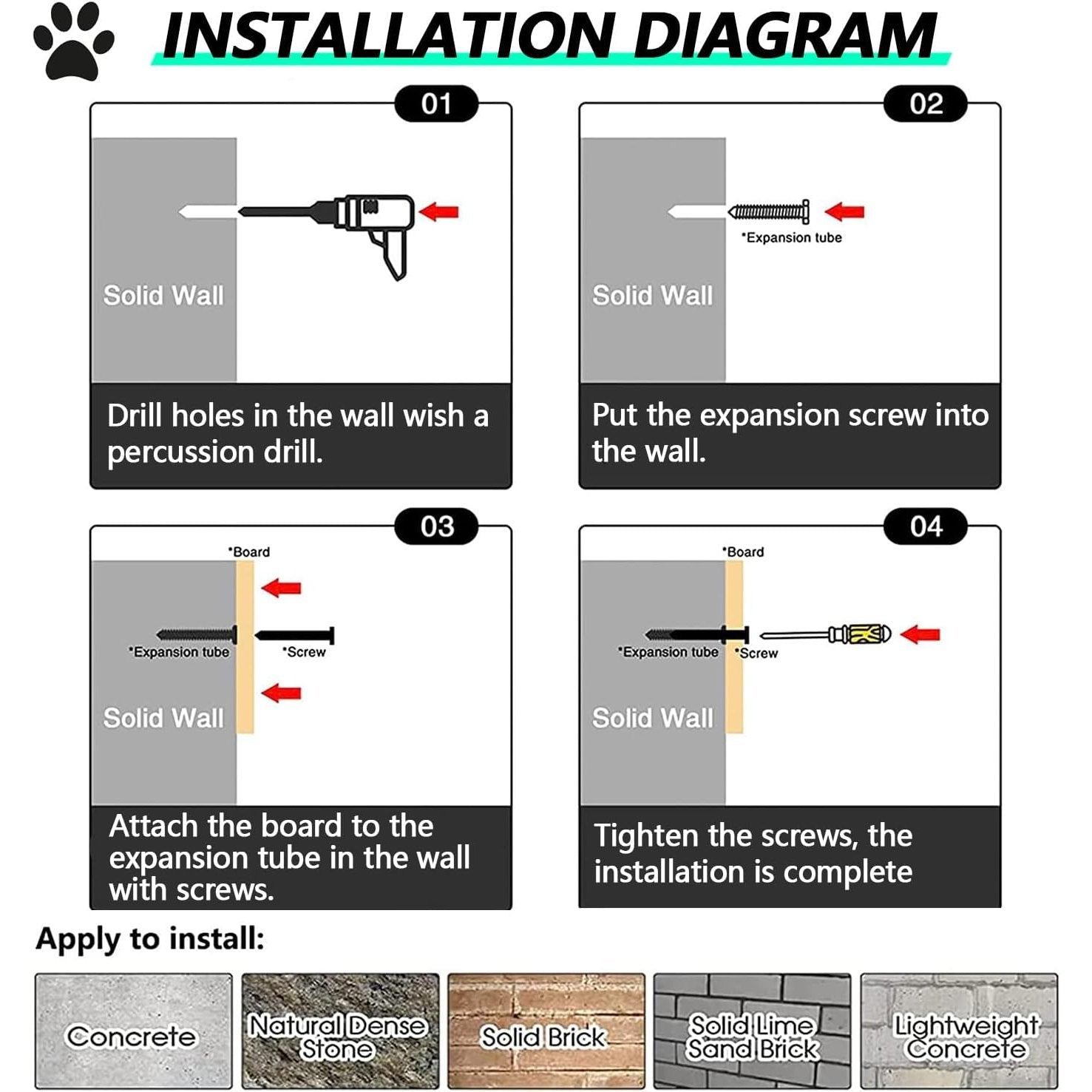 INSTALLATION DIAGRAM

01

Solid Wall

Drill holes in the wall wish a percussion drill.

02

*Expansion tube

Solid Wall

Put the expansion screw into the wall.

03

*Board

*Expansion tube

*Screw

Solid Wall

Attach the board to the expansion tube in the wall with screws.

04

*Board

*Expansion tube

*Screw

Solid Wall

Tighten the screws, the installation is complete

Apply to install:

Concrete

Natural Dense Stone

Solid Brick

Solid Lime Sand Brick

Lightweight Concrete