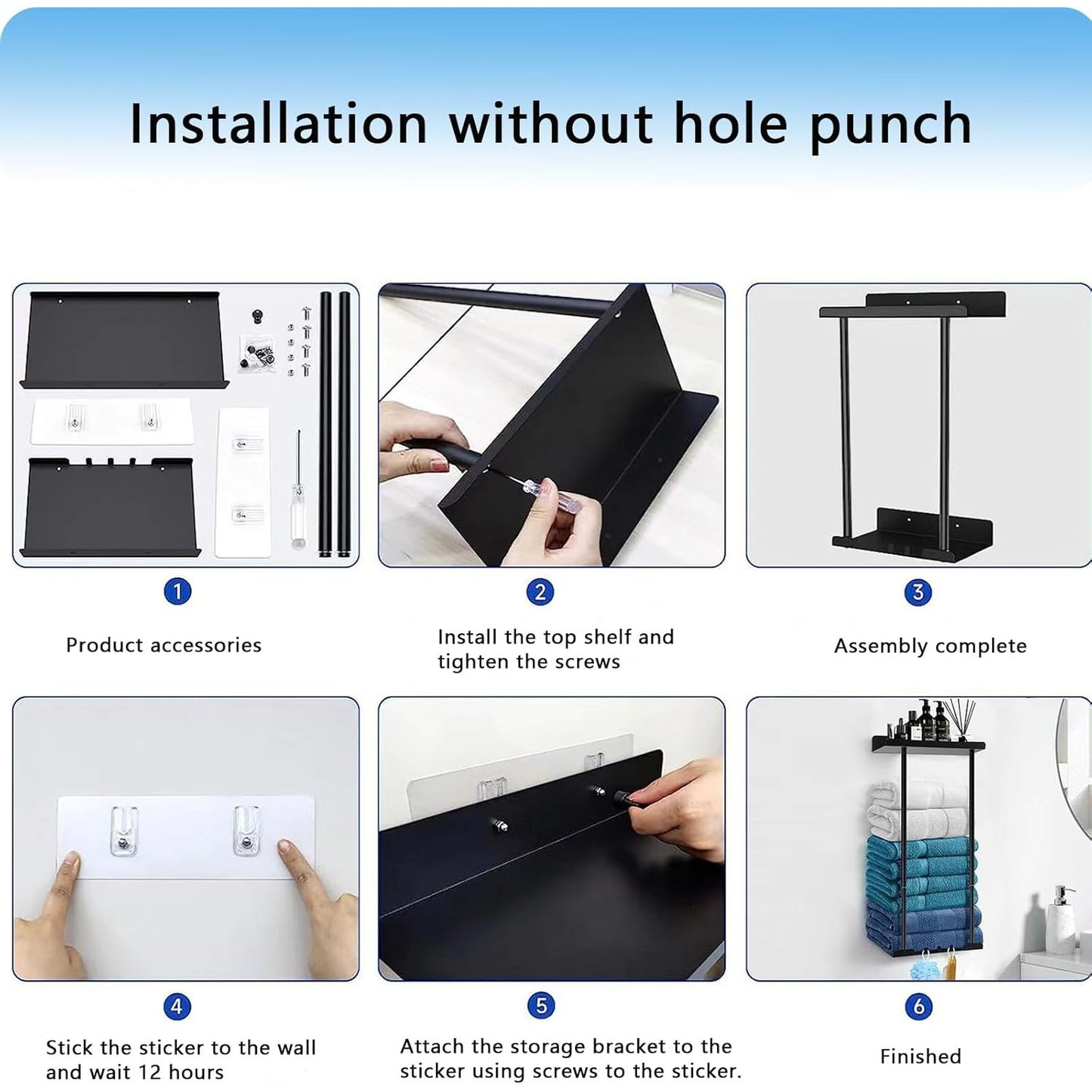 Installation without hole punch

1
Product accessories

2
Install the top shelf and tighten the screws

3
Assembly complete

4
Stick the sticker to the wall and wait 12 hours

5
Attach the storage bracket to the sticker using screws to the sticker.

6
Finished