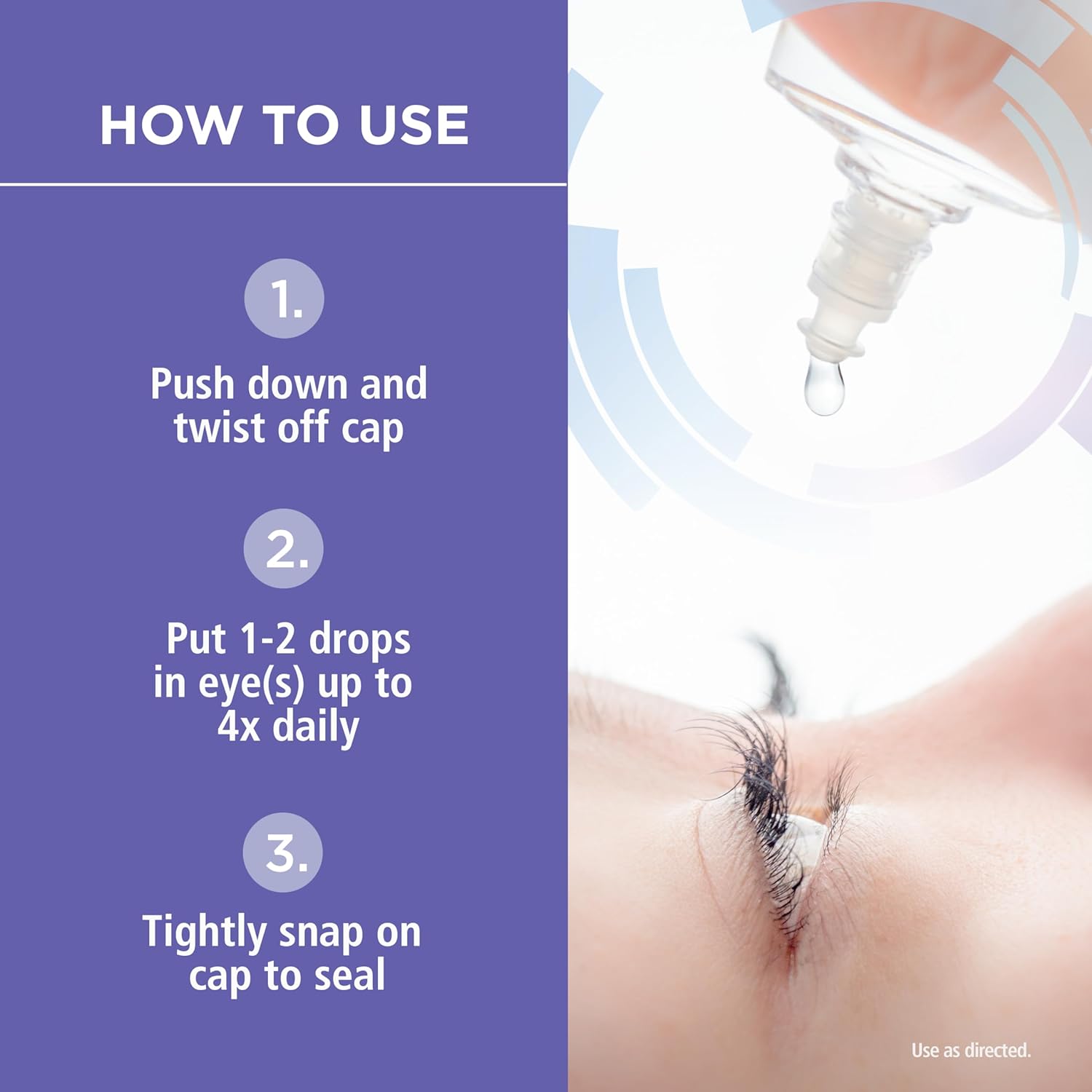 HOW TO USE

1.

Push down and twist off cap

2.

Put 1-2 drops in eye(s) up to 4x daily

3.

Tightly snap on cap to seal

Use as directed.