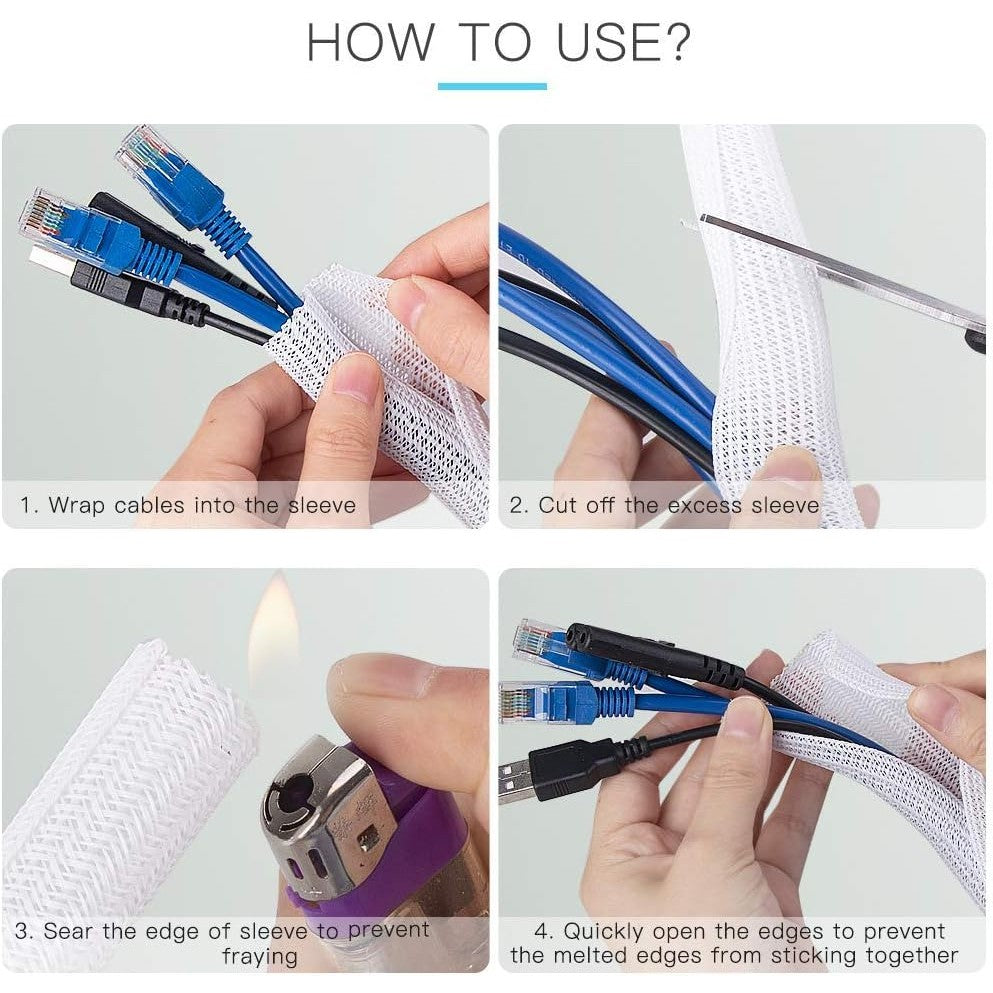 HOW TO USE?

1. Wrap cables into the sleeve

2. Cut off the excess sleeve

3. Sear the edge of sleeve to prevent fraying

4. Quickly open the edges to prevent the melted edges from sticking together