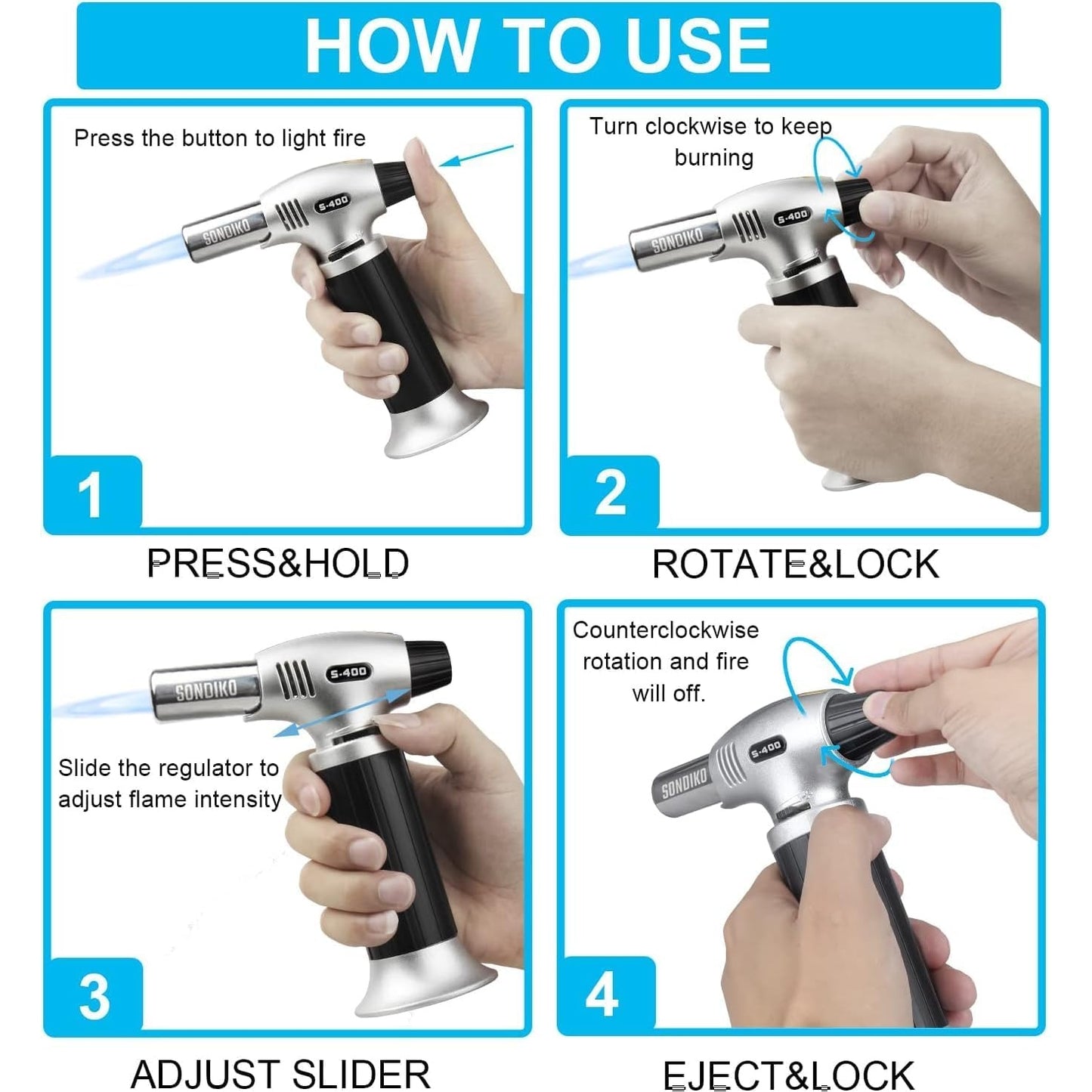 HOW TO USE

Press the button to light fire

SONDIKO

S-400

1

PRESS&HOLD

Turn clockwise to keep burning

SONDIKO

S-400

2

ROTATE&LOCK

SONDIKO

S-400

Slide the regulator to adjust flame intensity

3

ADJUST SLIDER

Counterclockwise rotation and fire will off.

SONDIKO

S-400

4

EJECT&LOCK