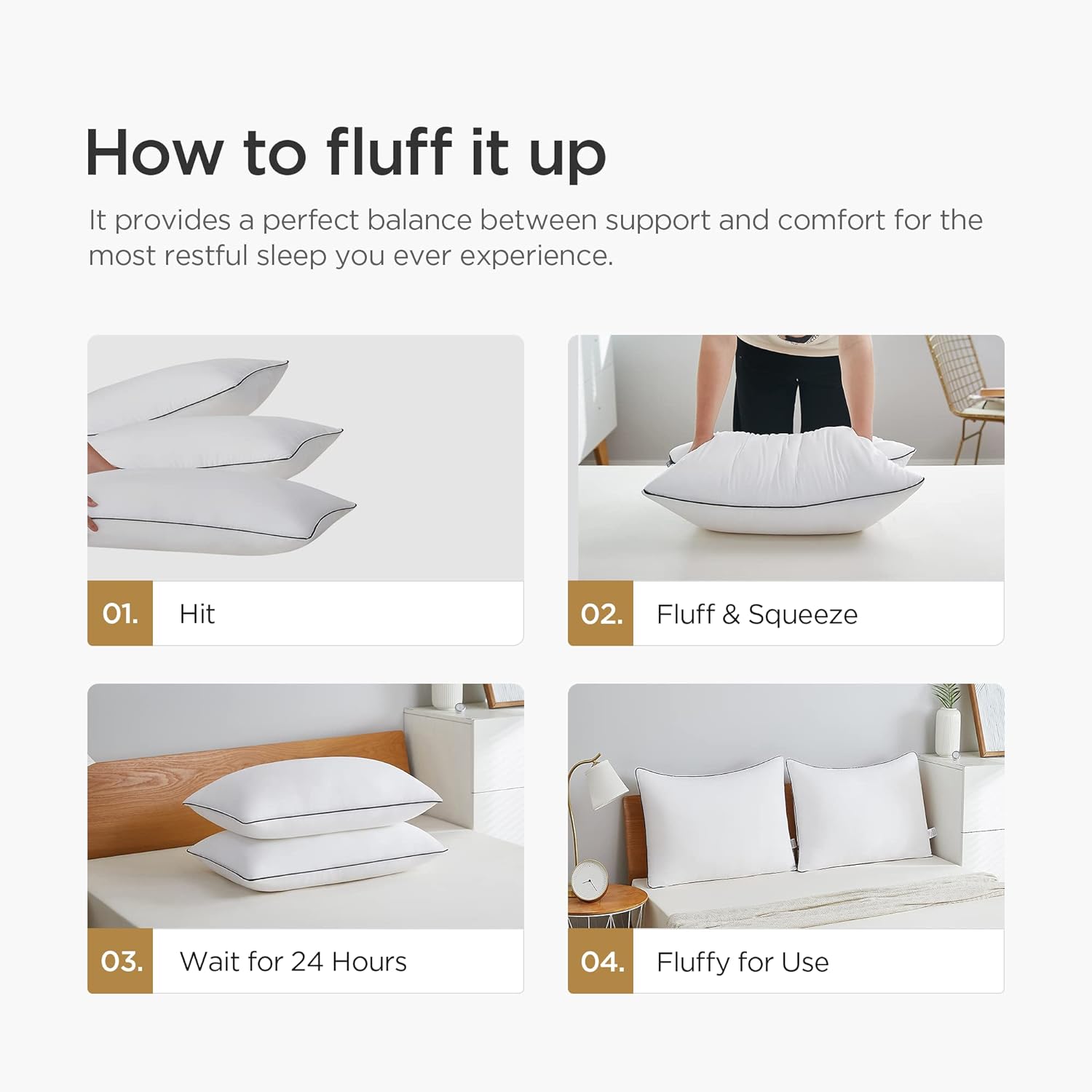 How to fluff it up

It provides a perfect balance between support and comfort for the most restful sleep you ever experience.

01. Hit

02. Fluff & Squeeze

03. Wait for 24 Hours

04. Fluffy for Use