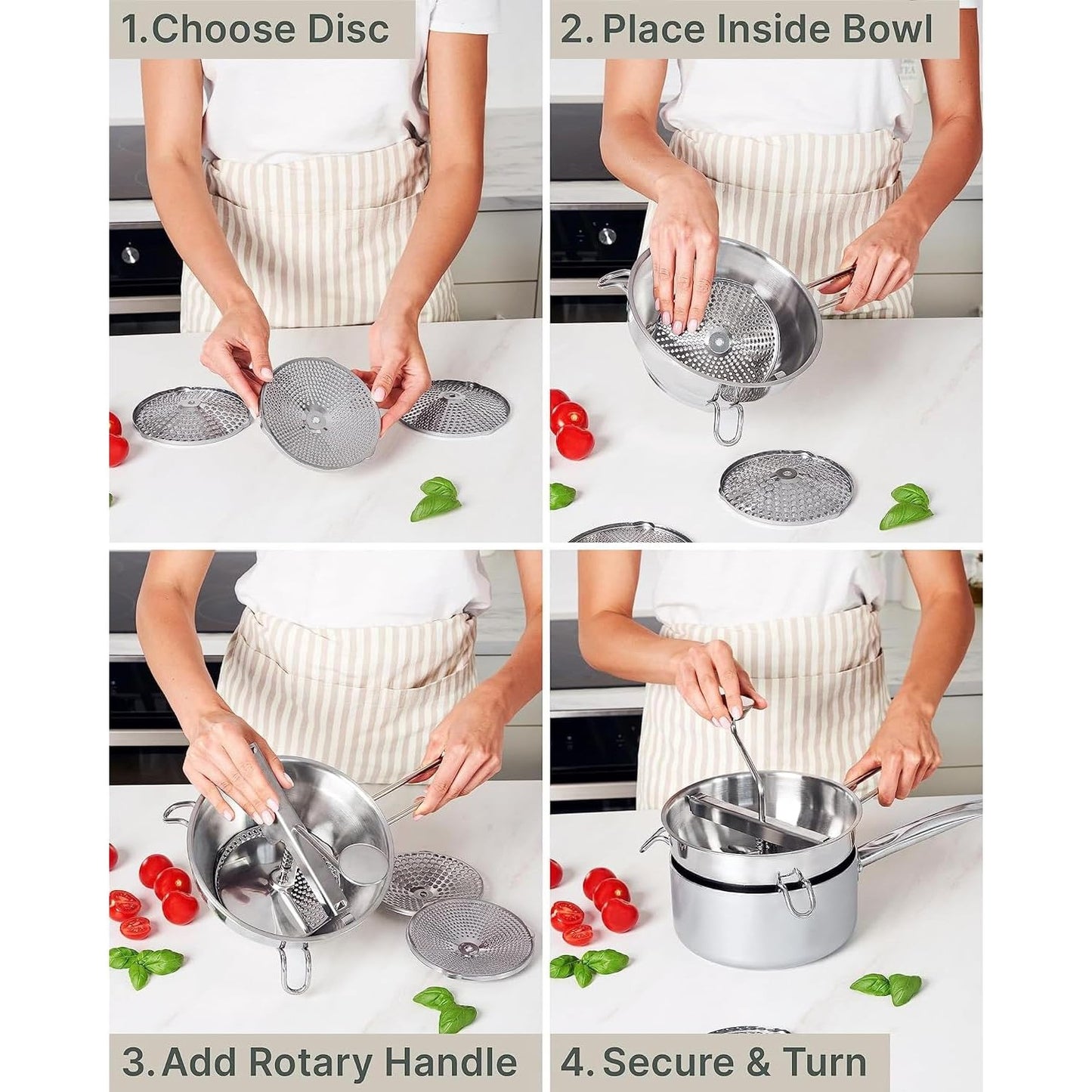 1.Choose Disc

2. Place Inside Bowl

3. Add Rotary Handle

4. Secure & Turn