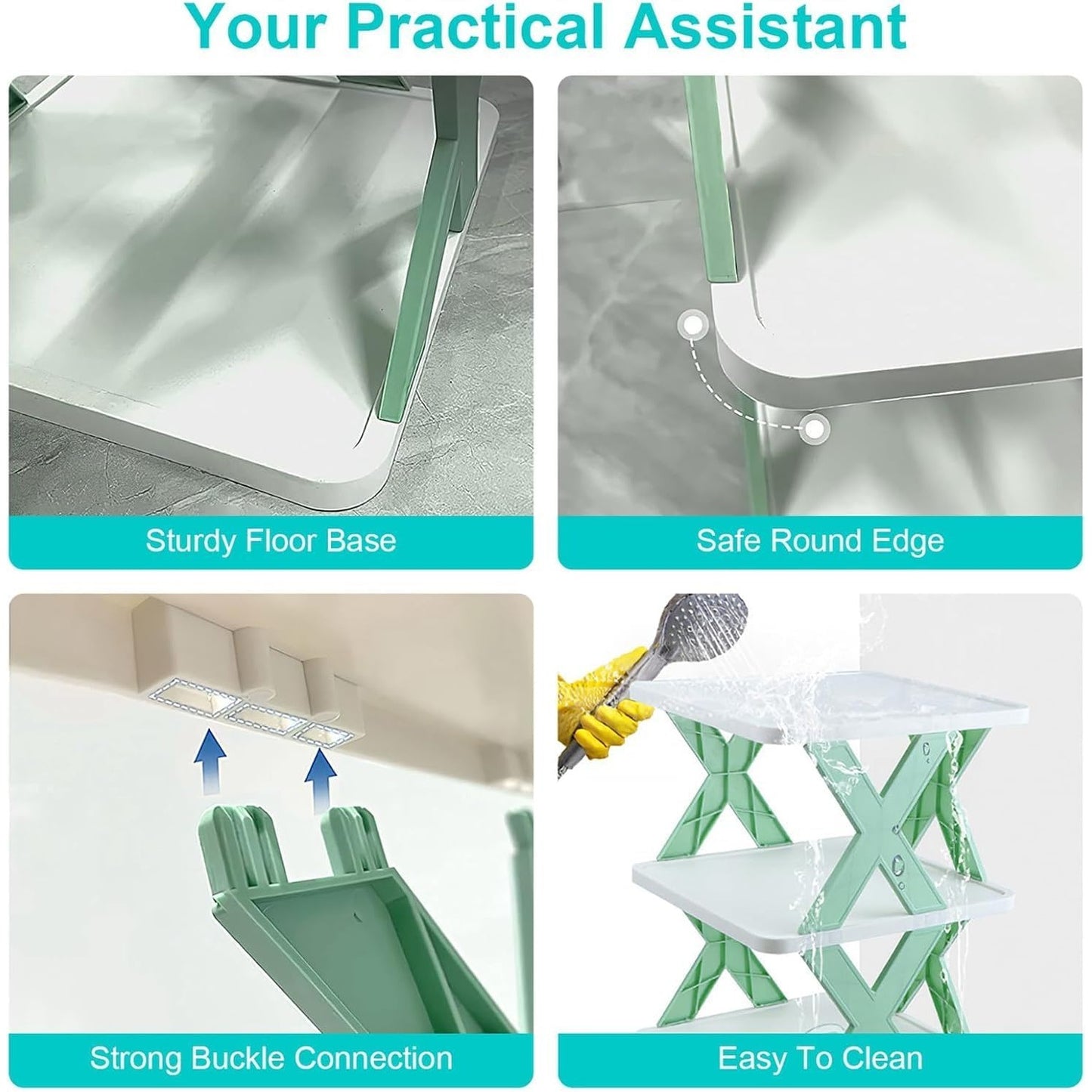 Your Practical Assistant

Sturdy Floor Base

Safe Round Edge

Strong Buckle Connection

Easy To Clean