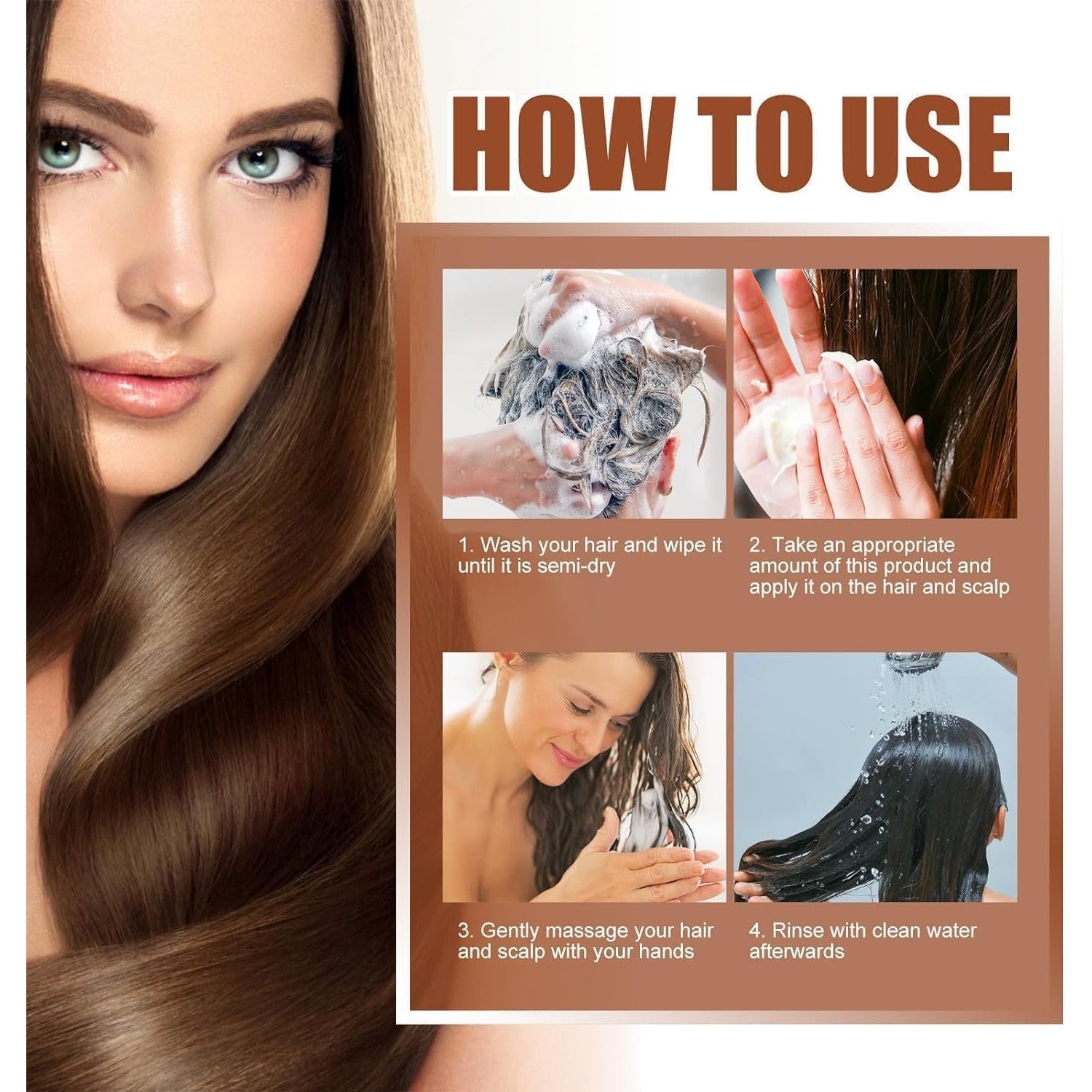 HOW TO USE

1. Wash your hair and wipe it until it is semi-dry

2. Take an appropriate amount of this product and apply it on the hair and scalp

3. Gently massage your hair and scalp with your hands

4. Rinse with clean water afterwards