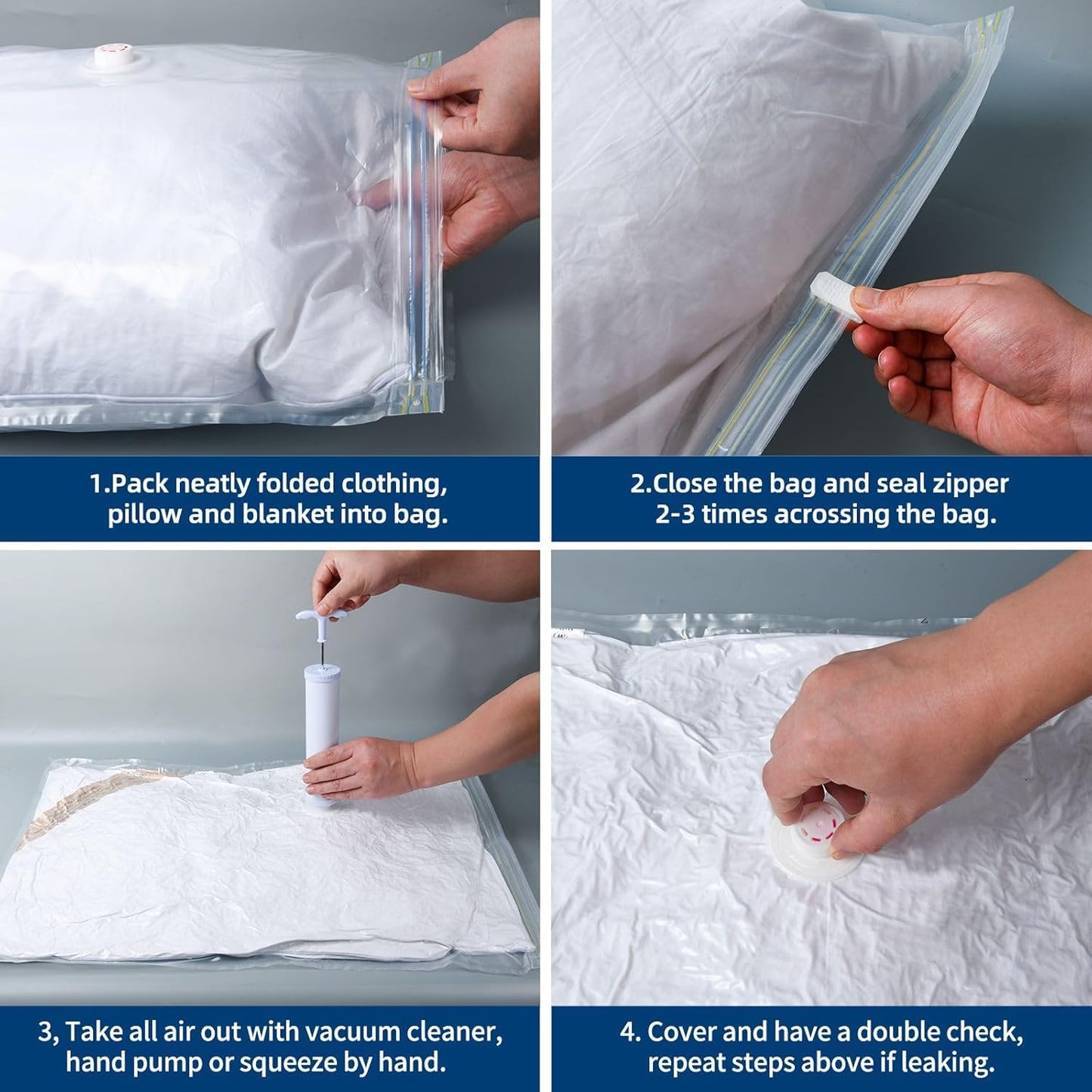 1.Pack neatly folded clothing, pillow and blanket into bag.

2.Close the bag and seal zipper 2-3 times acrossing the bag.

3, Take all air out with vacuum cleaner, hand pump or squeeze by hand.

4. Cover and have a double check, repeat steps above if leaking.