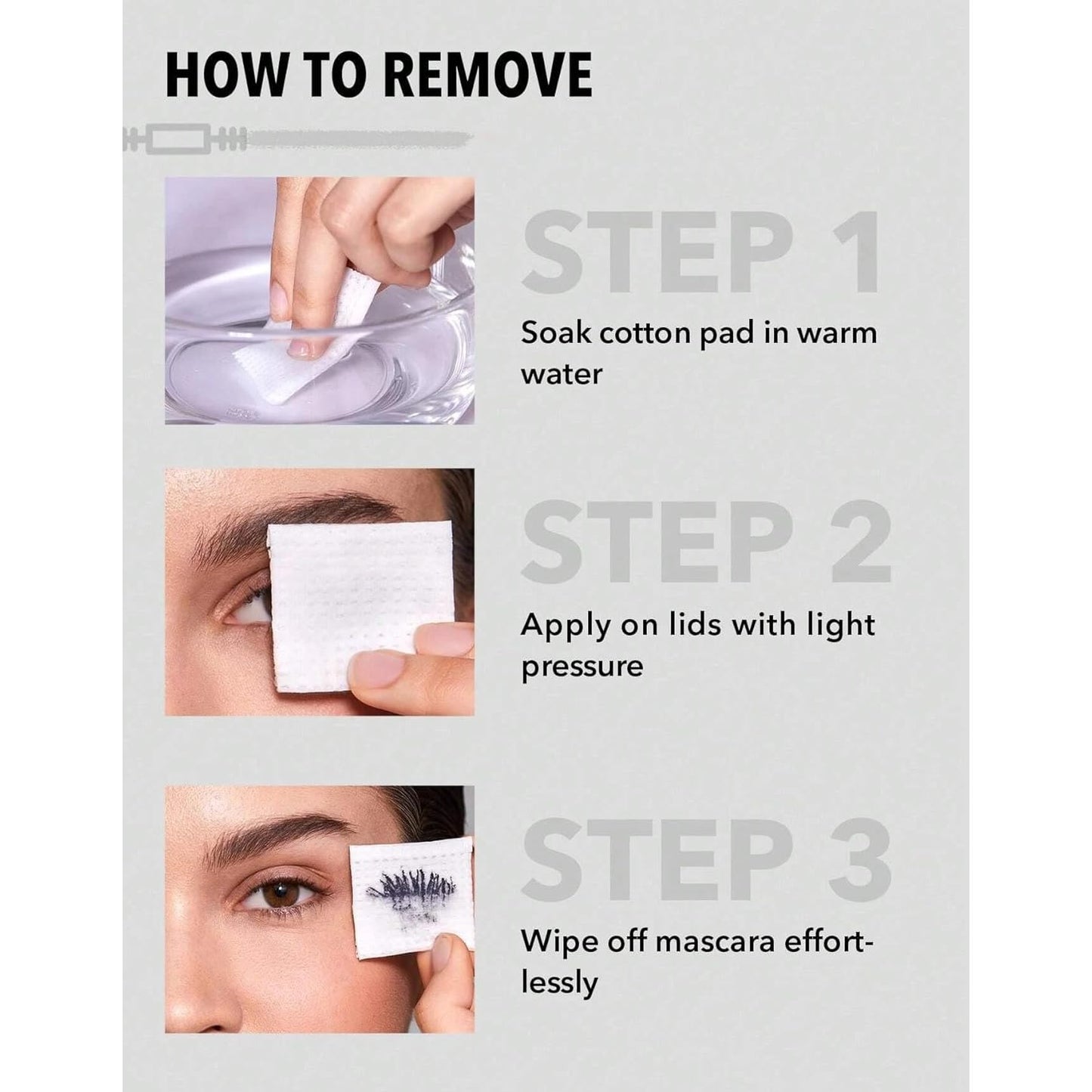 HOW TO REMOVE

STEP 1
Soak cotton pad in warm water

STEP 2
Apply on lids with light pressure

STEP 3
Wipe off mascara effortlessly