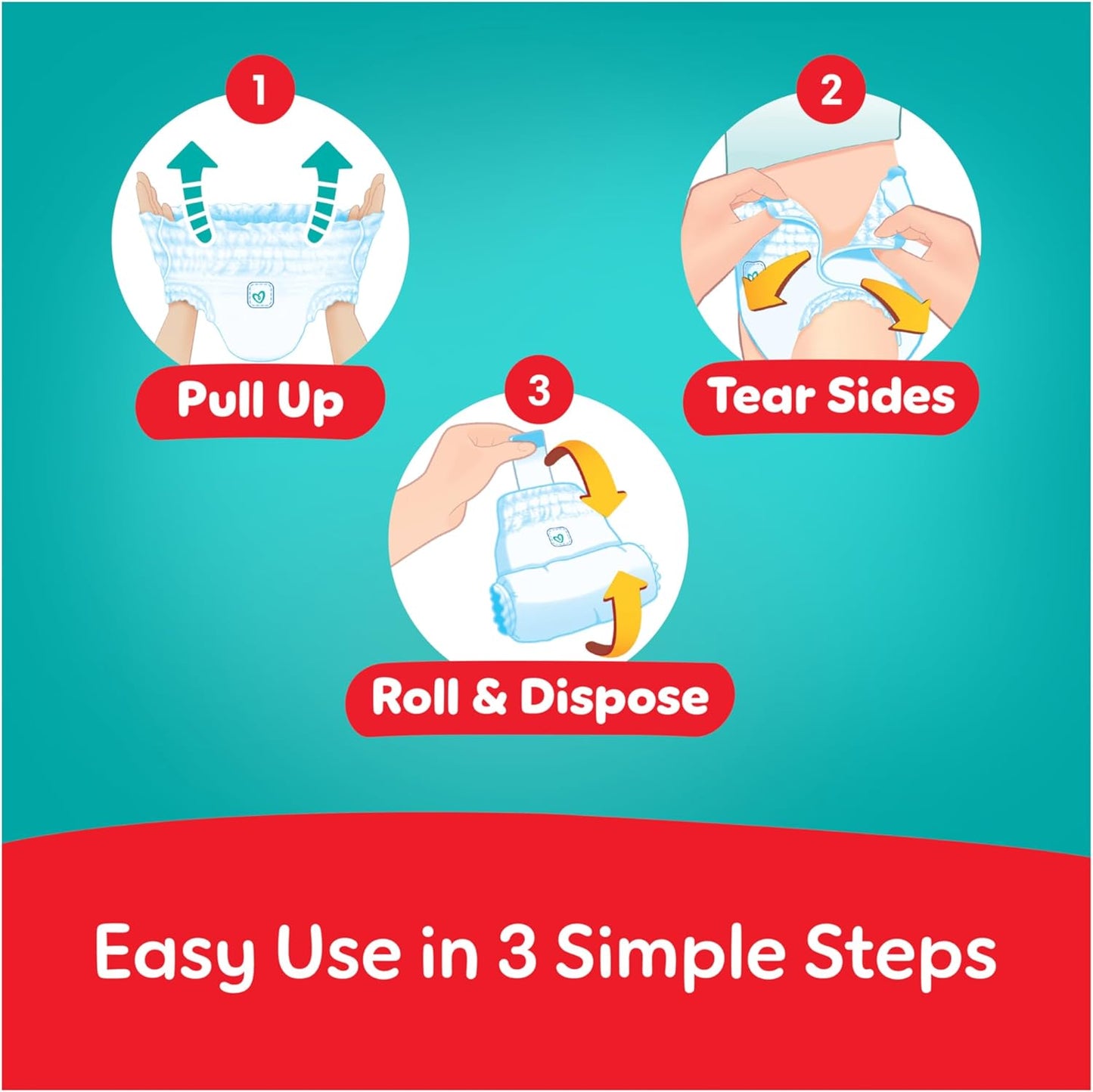 1

Pull Up

2

Tear Sides

3

Roll & Dispose

Easy Use in 3 Simple Steps