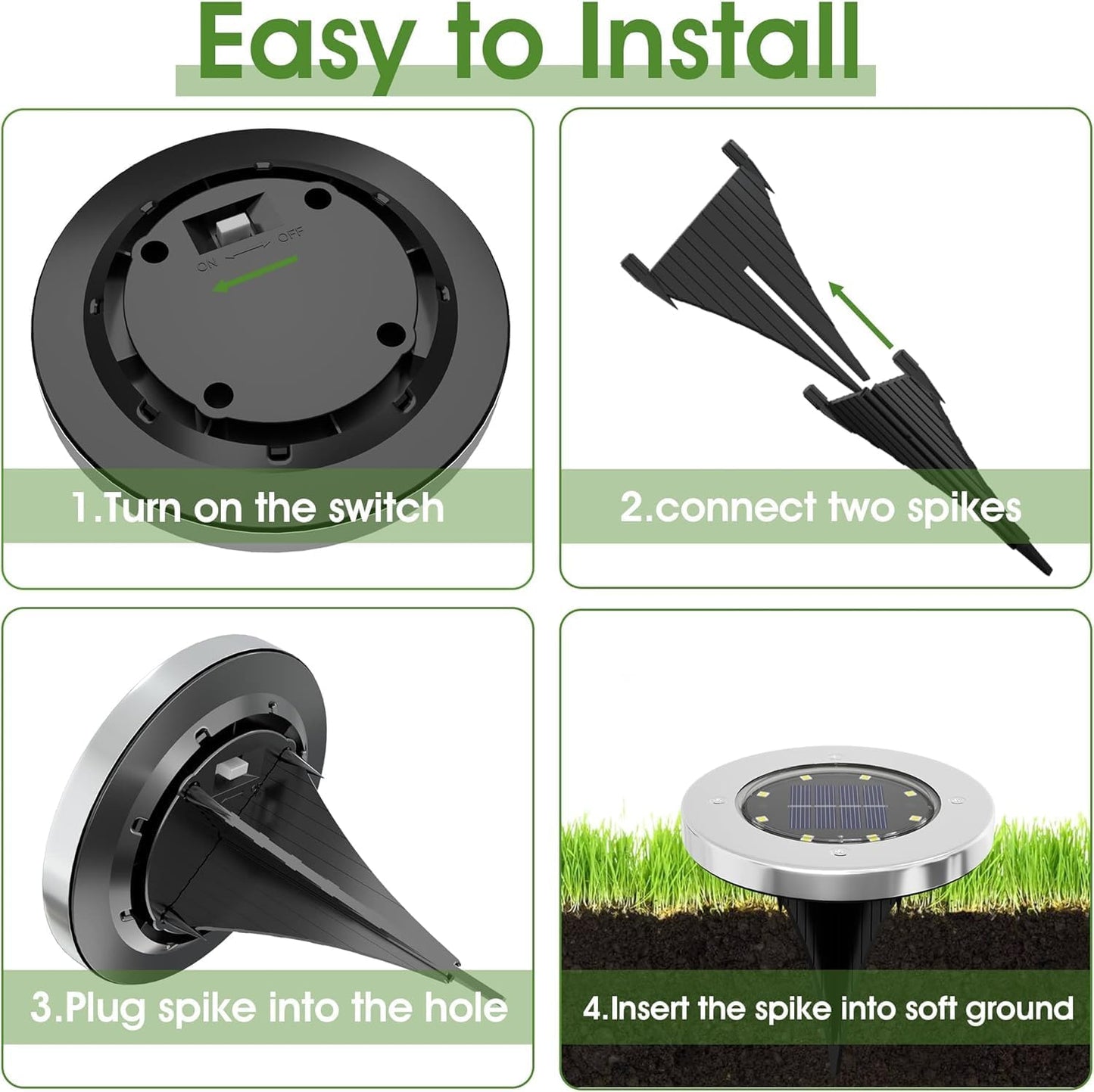 Easy to Install

ON OFF

1.Turn on the switch

2.connect two spikes

3.Plug spike into the hole

4.Insert the spike into soft ground