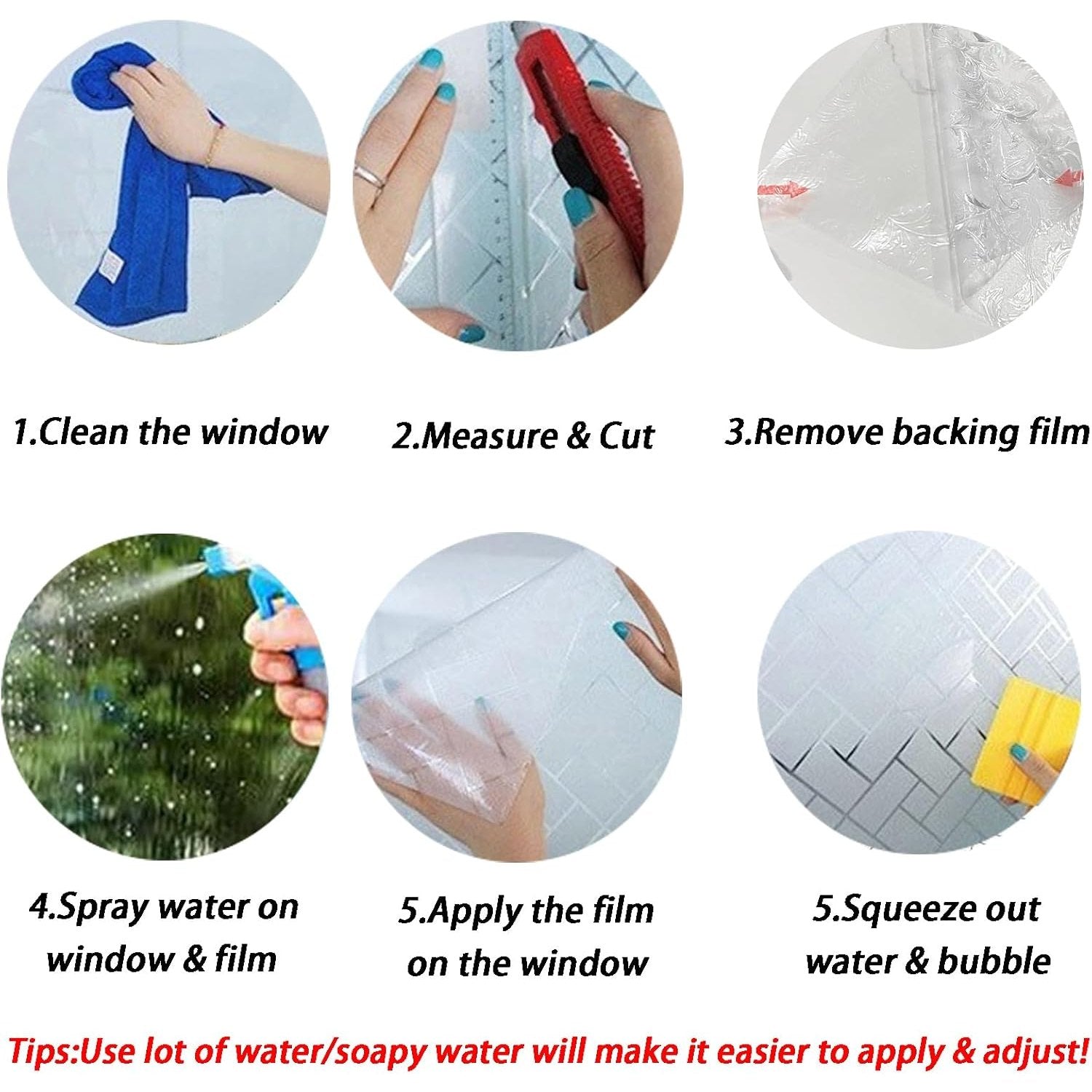 1.Clean the window

2.Measure & Cut

3.Remove backing film

4.Spray water on window & film

5.Apply the film on the window

5.Squeeze out water & bubble

Tips:Use lot of water/soapy water will make it easier to apply & adjust!