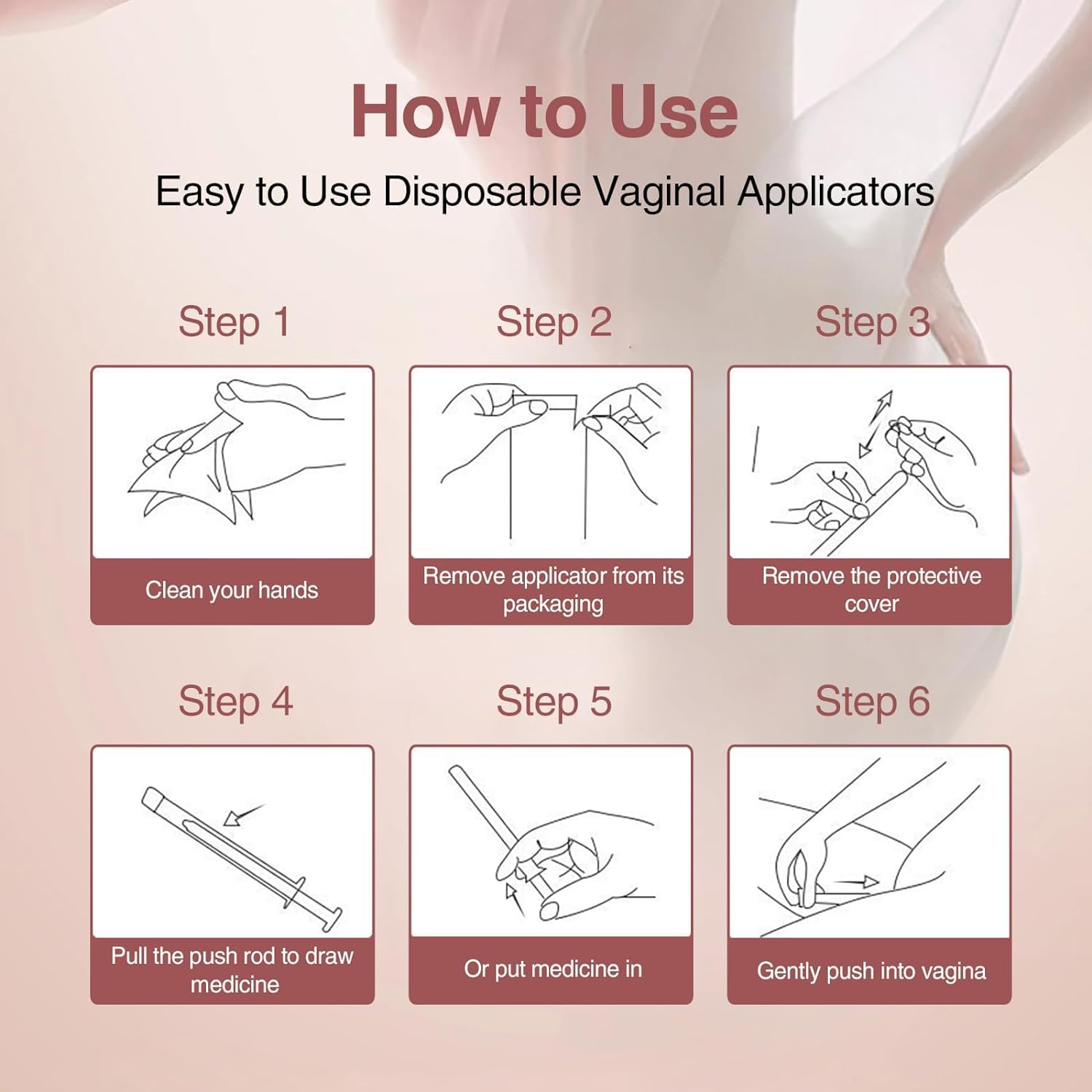 How to Use

Easy to Use Disposable Vaginal Applicators

Step 1

Clean your hands

Step 2

Remove applicator from its packaging

Step 3

Remove the protective cover

Step 4

Pull the push rod to draw medicine

Step 5

Or put medicine in

Step 6

Gently push into vagina