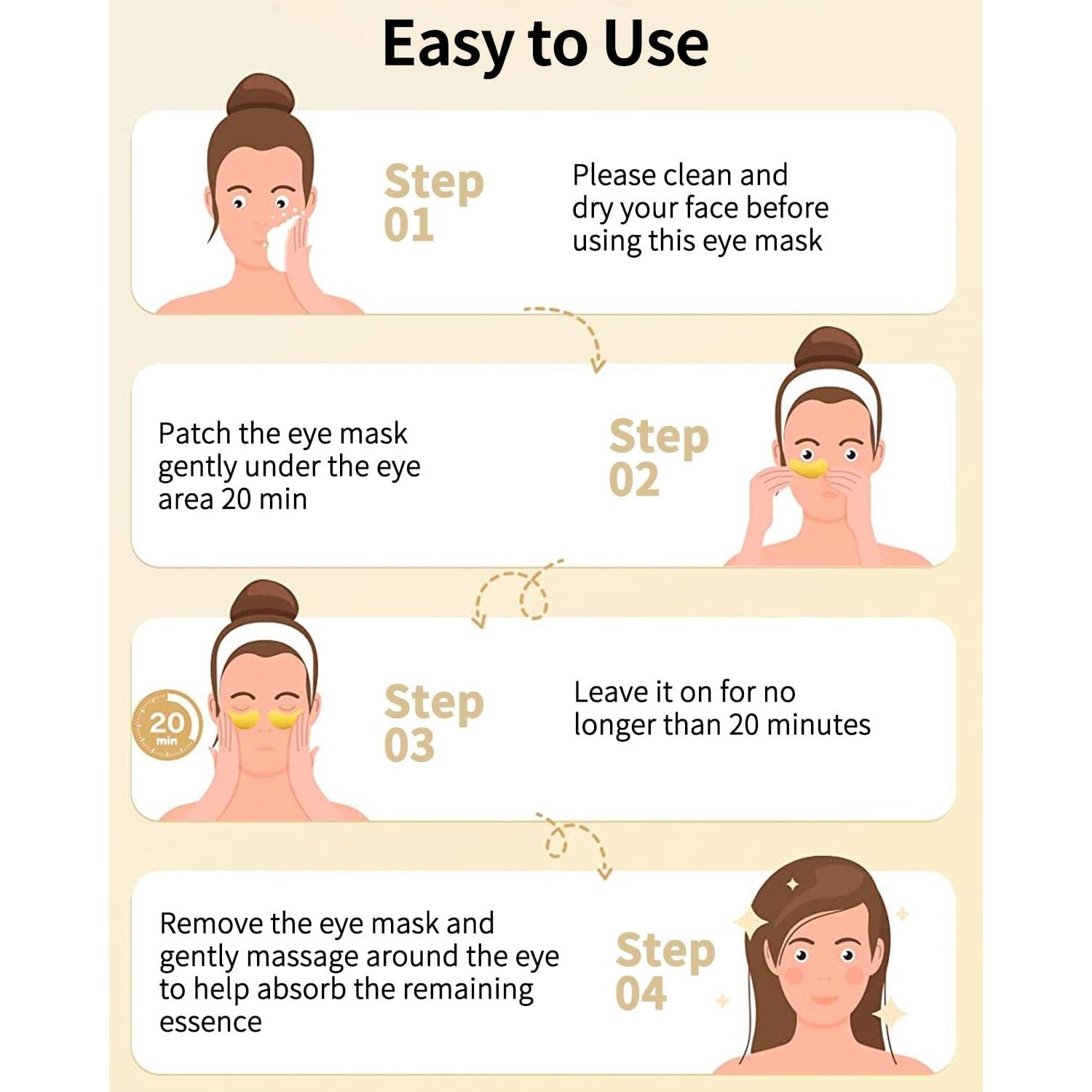 Easy to Use

Step 01

Please clean and dry your face before using this eye mask

Patch the eye mask gently under the eye area 20 min

Step 02

20 min

Step 03

Leave it on for no longer than 20 minutes

Remove the eye mask and gently massage around the eye to help absorb the remaining essence

Step 04