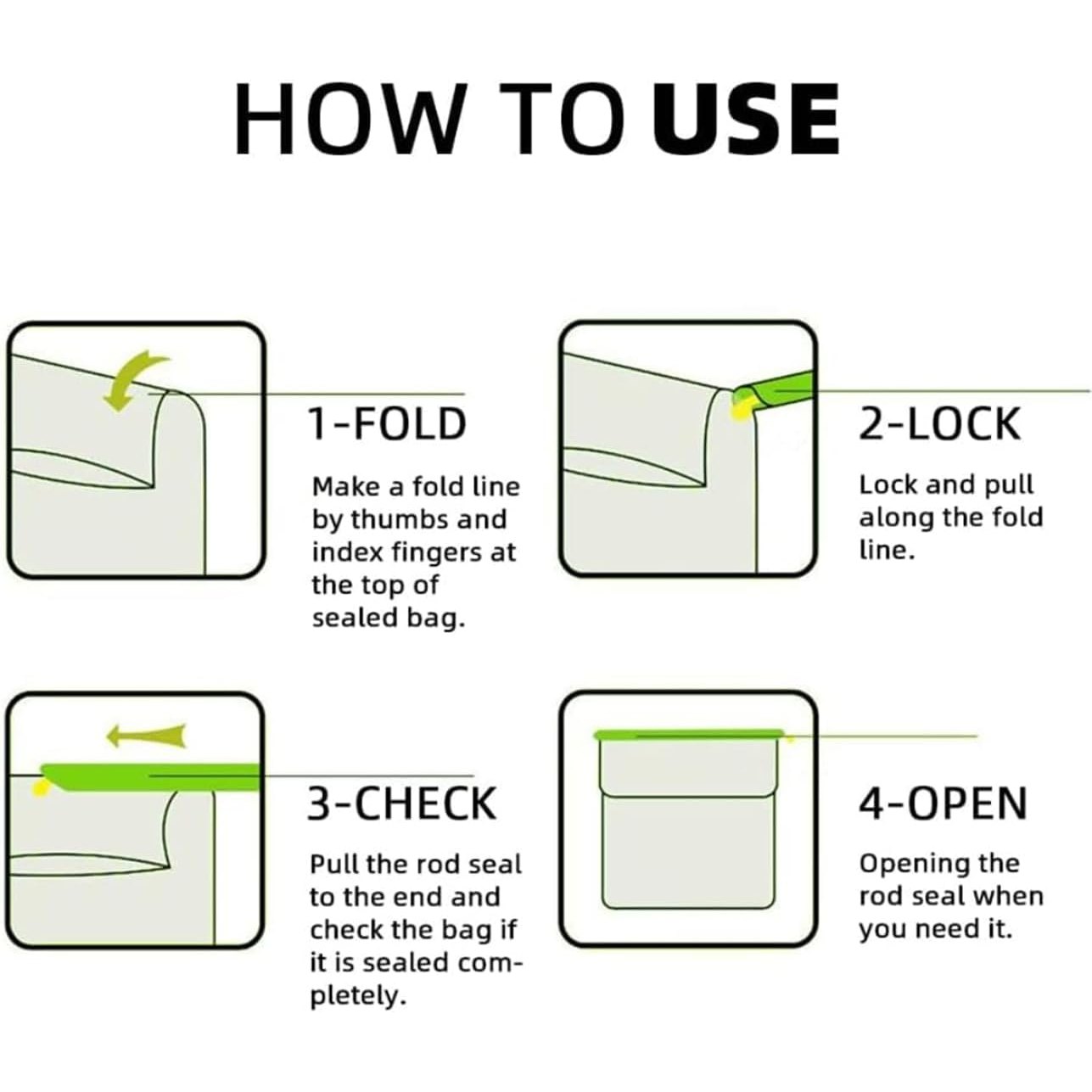 HOW TO USE

1-FOLD

Make a fold line by thumbs and index fingers at the top of sealed bag.

2-LOCK

Lock and pull along the fold line.

3-CHECK

Pull the rod seal to the end and check the bag if it is sealed completely.

4-OPEN

Opening the rod seal when you need it.