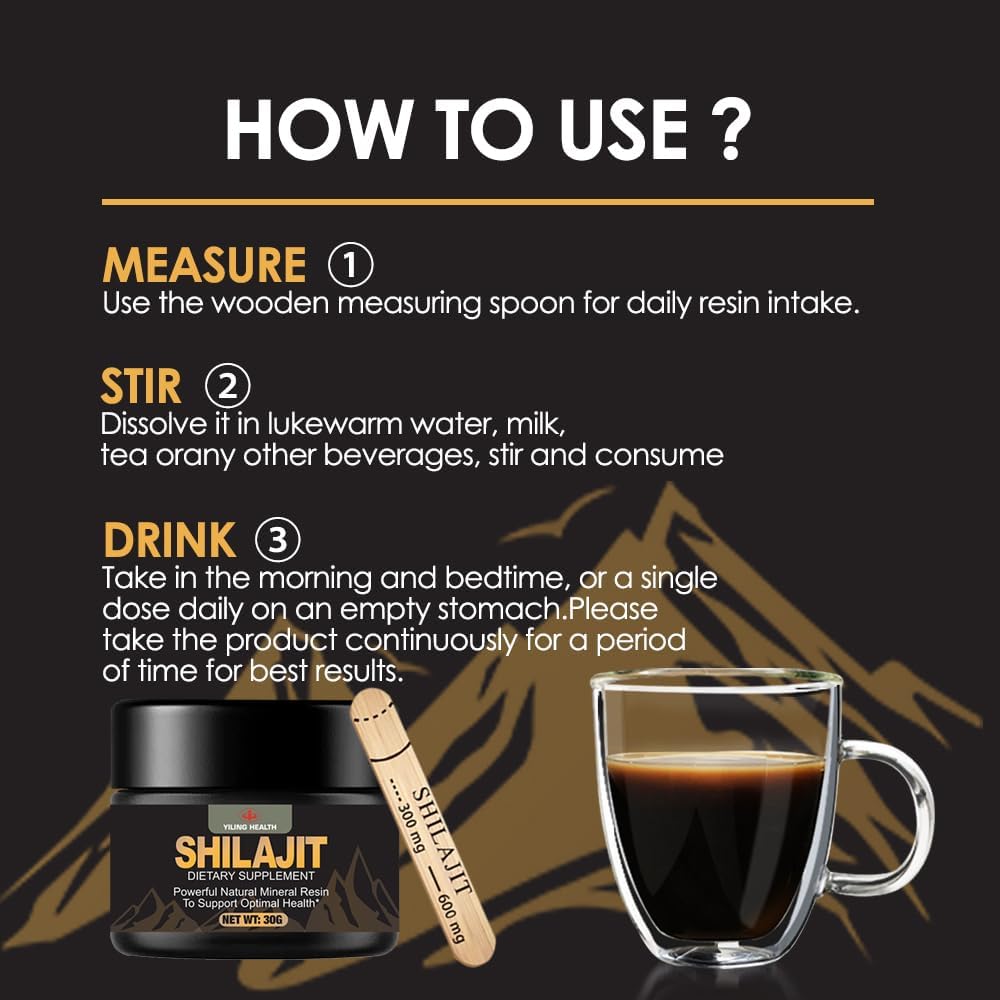 HOW TO USE ?

MEASURE ①
Use the wooden measuring spoon for daily resin intake.

STIR ②
Dissolve it in lukewarm water, milk, tea orany other beverages, stir and consume

DRINK ③
Take in the morning and bedtime, or a single dose daily on an empty stomach.Please take the product continuously for a period of time for best results.

YILING HEALTH
SHILAJIT
DIETARY SUPPLEMENT
Powerful Natural Mineral Resin To Support Optimal Health*
NET WT: 30G

SHILAJIT
300 mg
600 mg