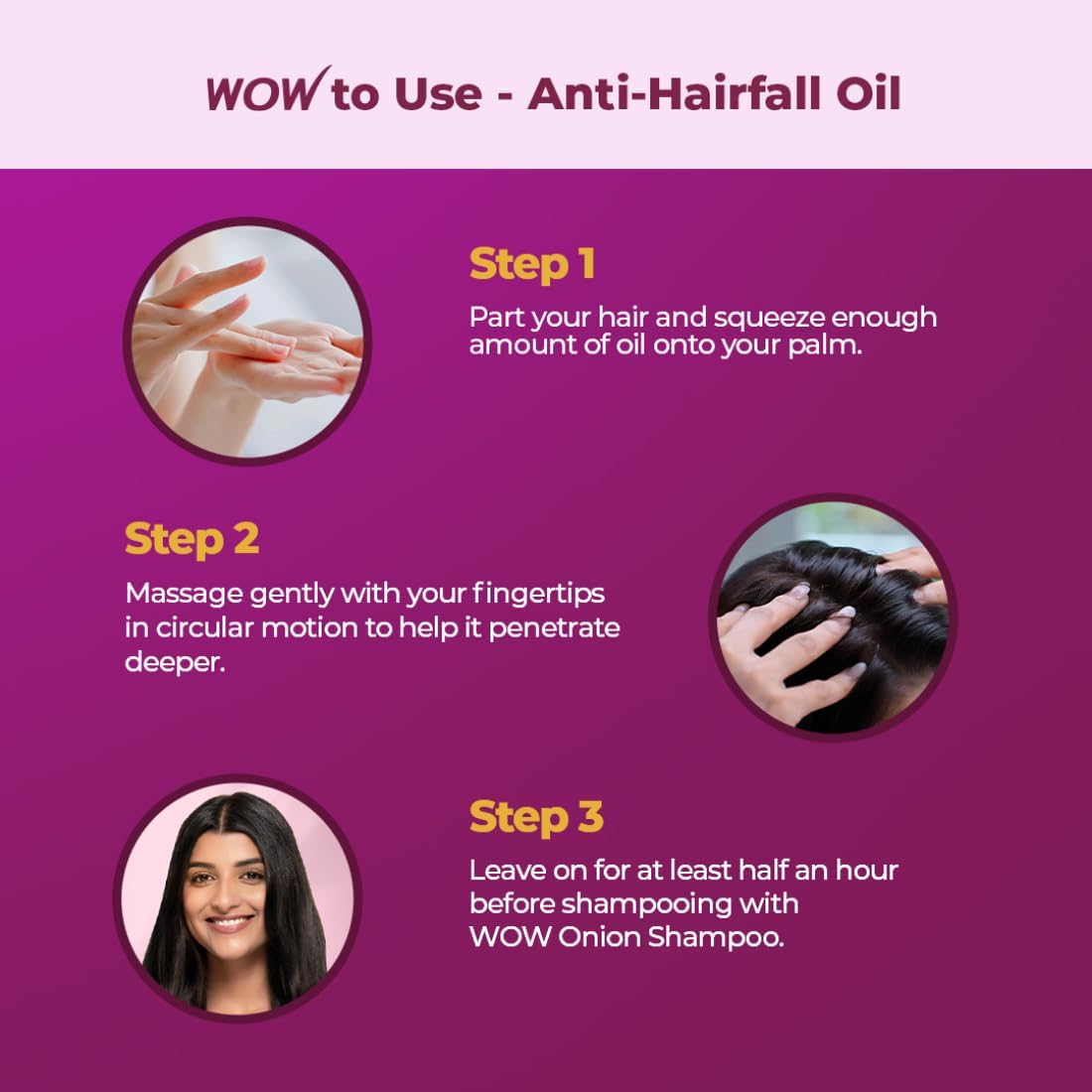 WOW to Use - Anti-Hairfall Oil

Step 1
Part your hair and squeeze enough amount of oil onto your palm.

Step 2
Massage gently with your fingertips in circular motion to help it penetrate deeper.

Step 3
Leave on for at least half an hour before shampooing with WOW Onion Shampoo.