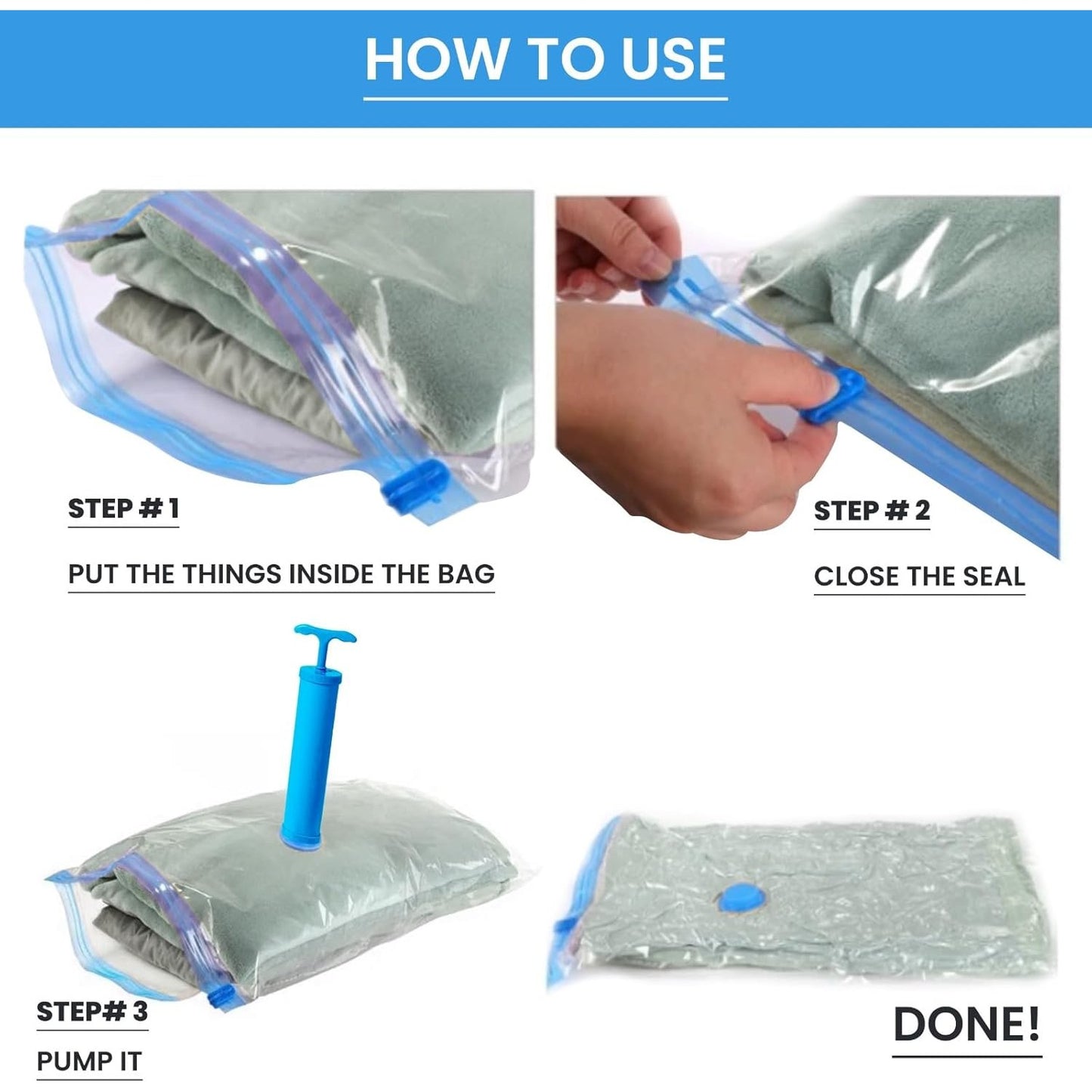 HOW TO USE

STEP # 1

PUT THE THINGS INSIDE THE BAG

STEP # 2

CLOSE THE SEAL

STEP# 3

PUMP IT

DONE!