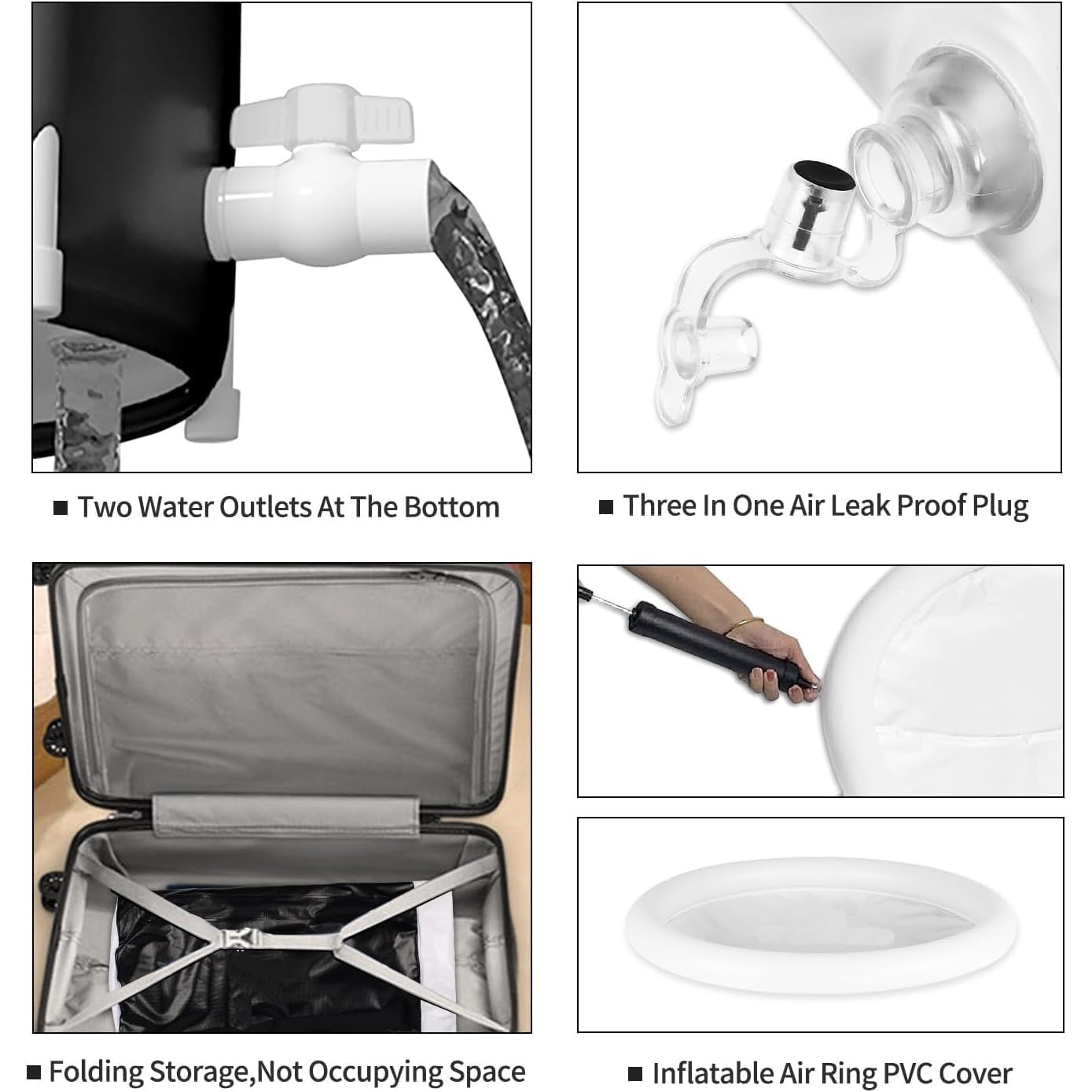 ■ Two Water Outlets At The Bottom

■ Three In One Air Leak Proof Plug

■ Folding Storage,Not Occupying Space

■ Inflatable Air Ring PVC Cover