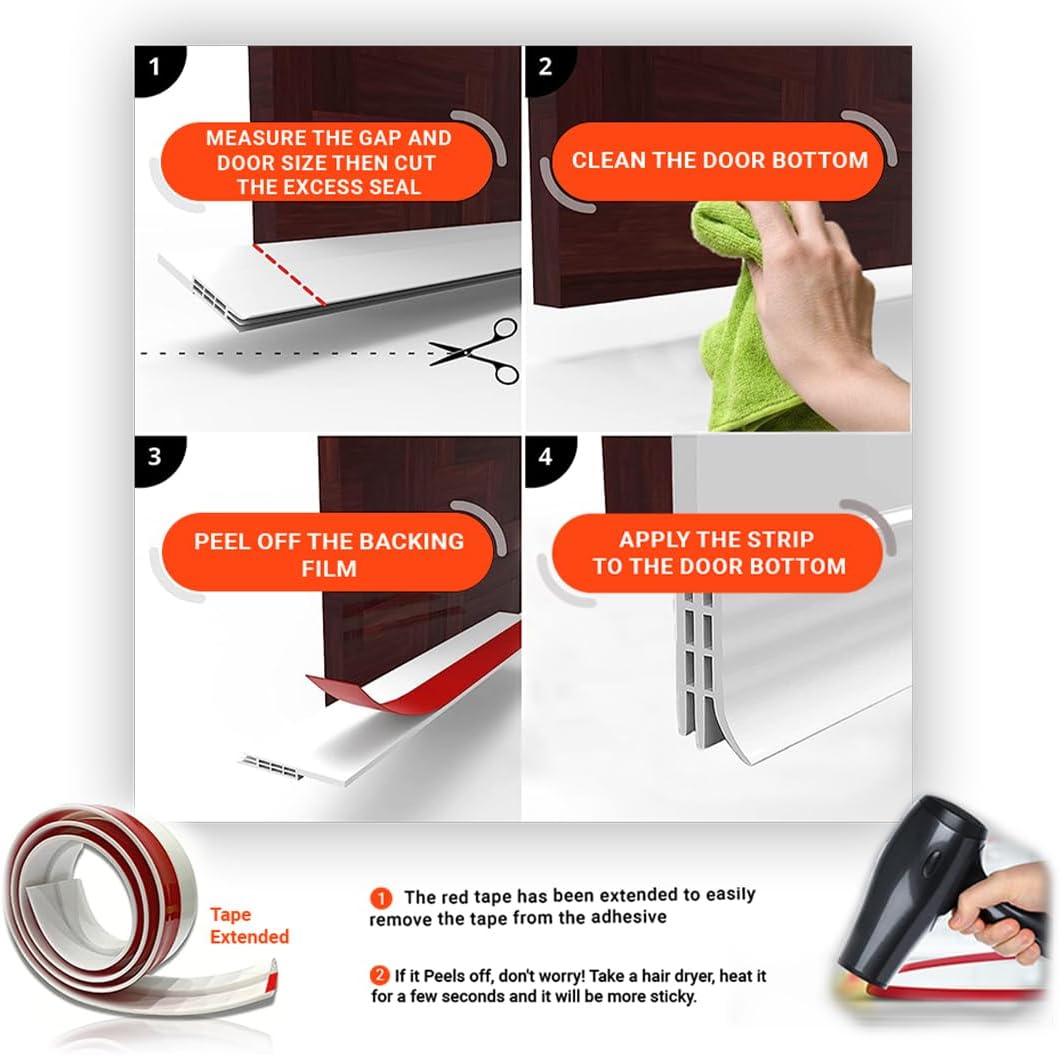 1
MEASURE THE GAP AND DOOR SIZE THEN CUT THE EXCESS SEAL

2
CLEAN THE DOOR BOTTOM

3
PEEL OFF THE BACKING FILM

4
APPLY THE STRIP TO THE DOOR BOTTOM

Tape Extended

1 The red tape has been extended to easily remove the tape from the adhesive

2 If it Peels off, don't worry! Take a hair dryer, heat it for a few seconds and it will be more sticky.