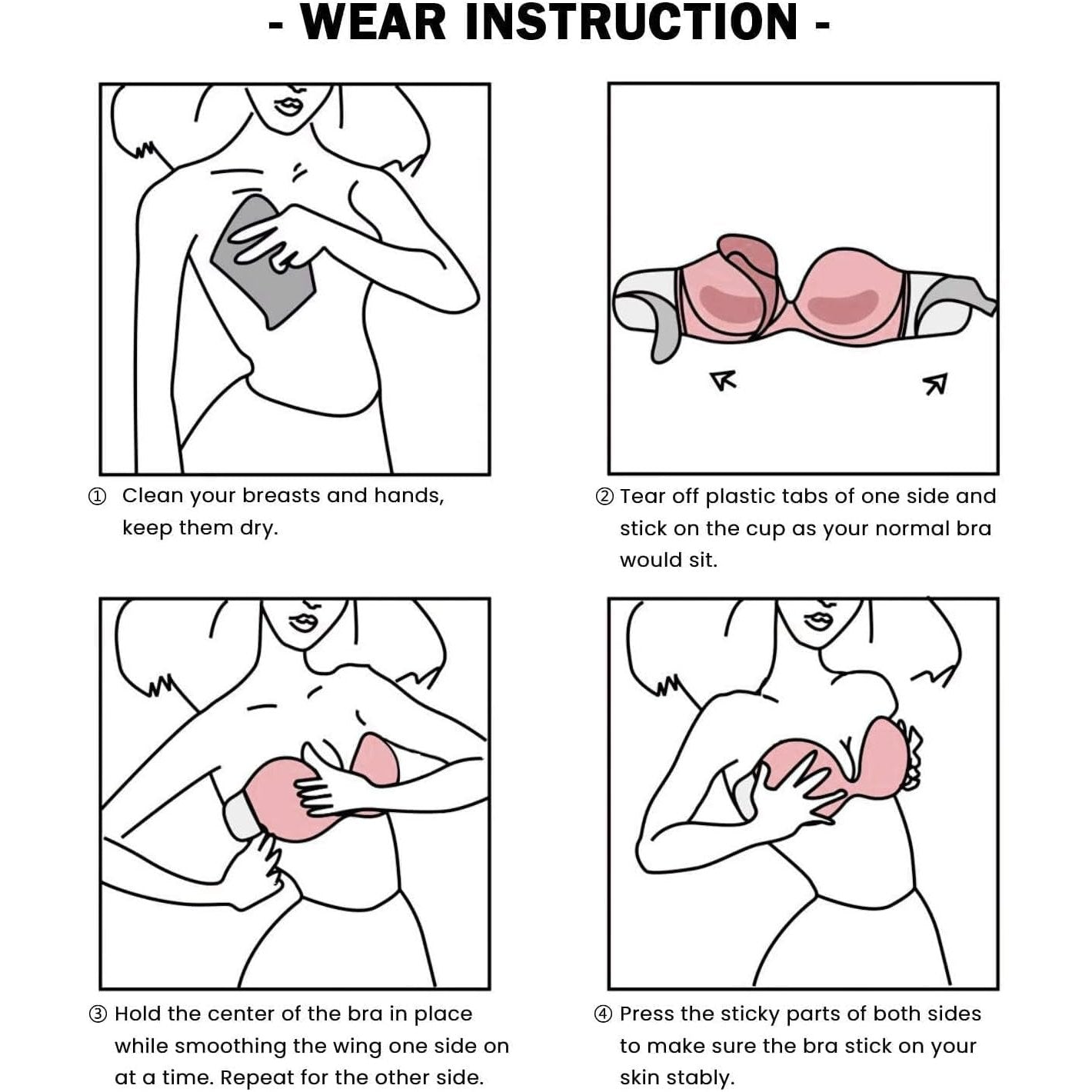 - WEAR INSTRUCTION -

① Clean your breasts and hands, keep them dry.

② Tear off plastic tabs of one side and stick on the cup as your normal bra would sit.

③ Hold the center of the bra in place while smoothing the wing one side on at a time. Repeat for the other side.

④ Press the sticky parts of both sides to make sure the bra stick on your skin stably.