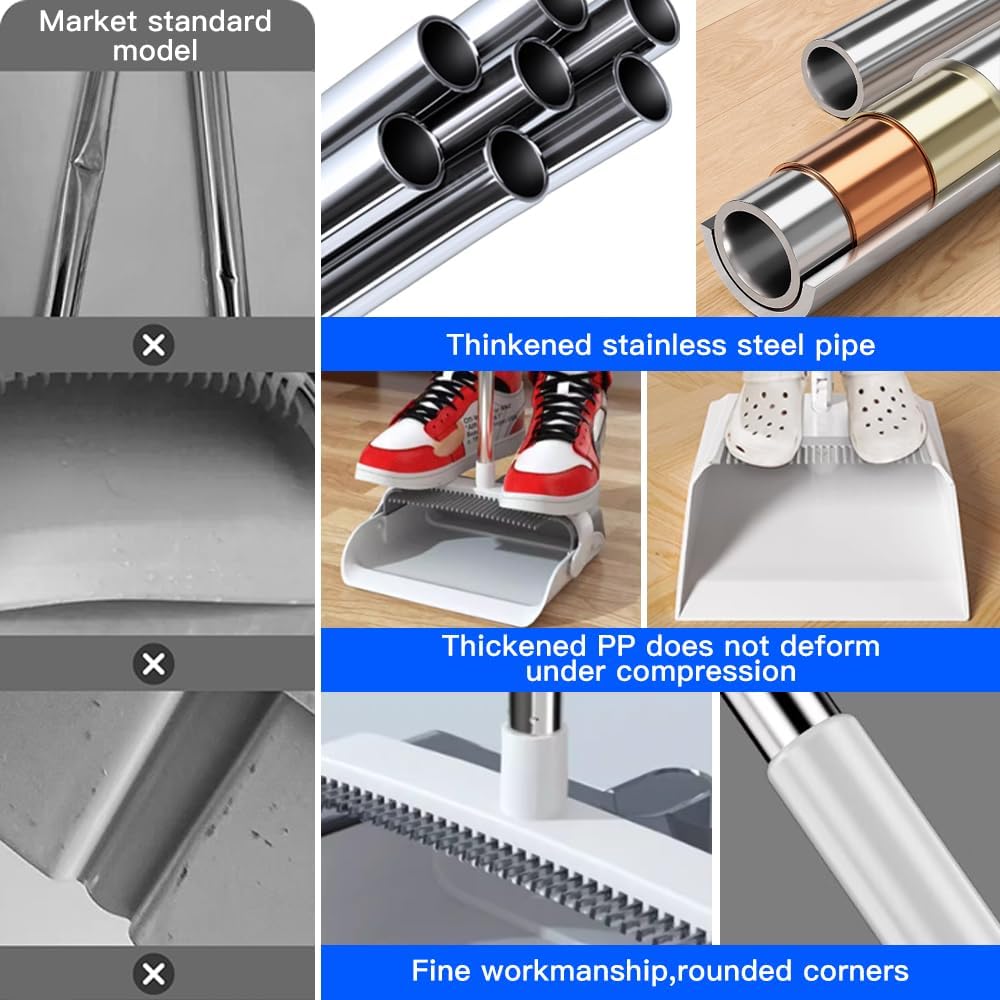 Market standard model

Thinkened stainless steel pipe

Thickened PP does not deform under compression

Fine workmanship,rounded corners