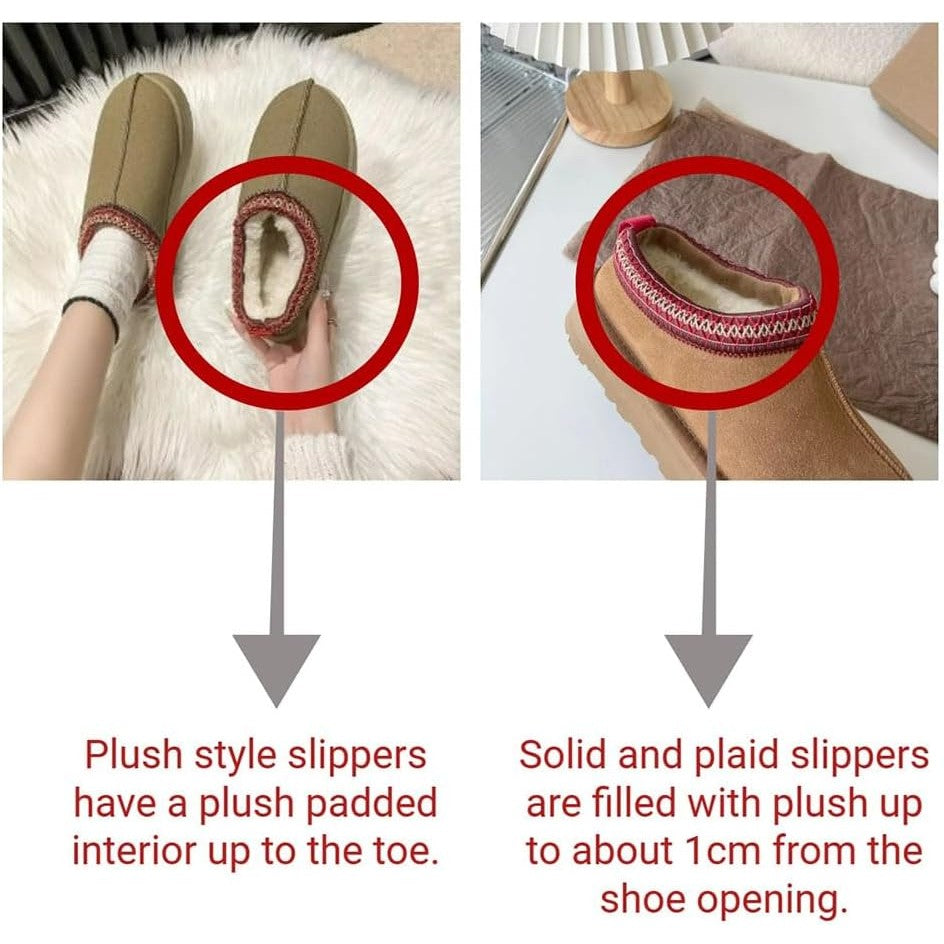 Plush style slippers have a plush padded interior up to the toe.

Solid and plaid slippers are filled with plush up to about 1cm from the shoe opening.