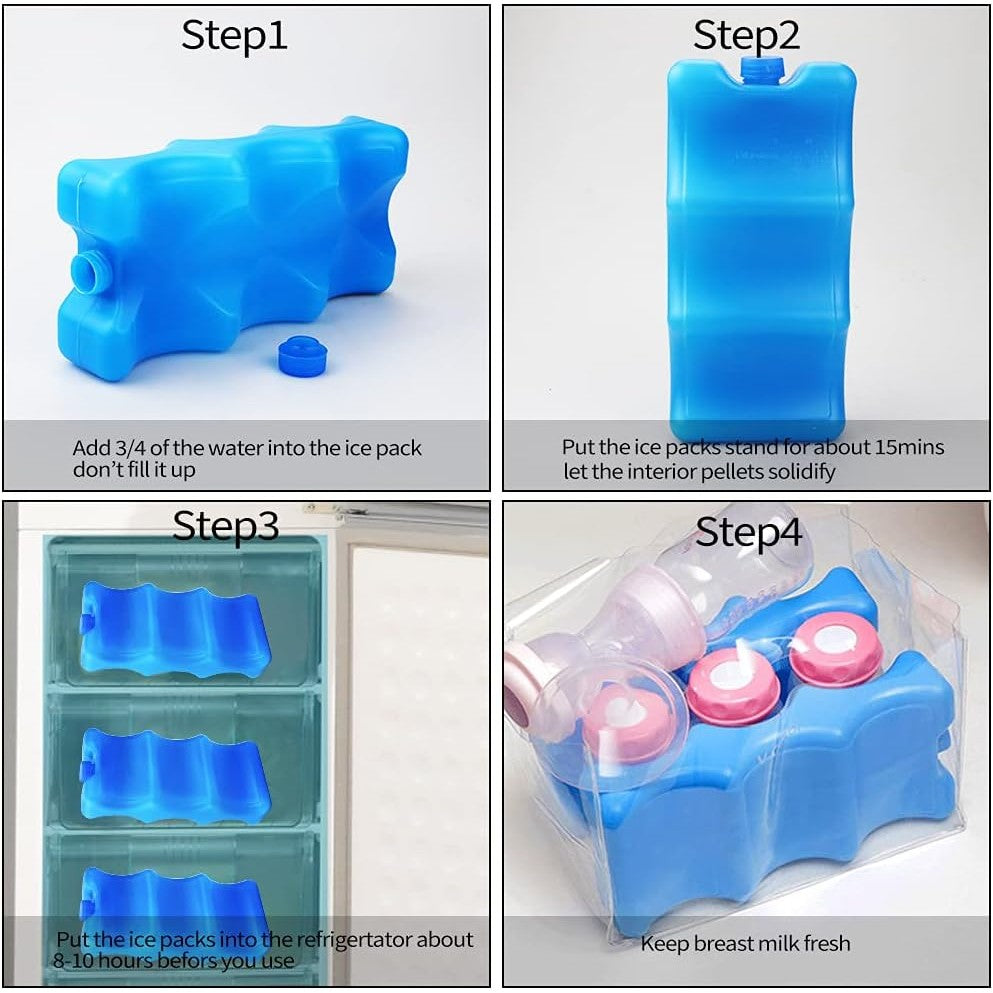 Step1

Add 3/4 of the water into the ice pack don't fill it up

Step2

Put the ice packs stand for about 15mins let the interior pellets solidify

Step3

Put the ice packs into the refrigertator about 8-10 hours befors you use

Step4

Keep breast milk fresh